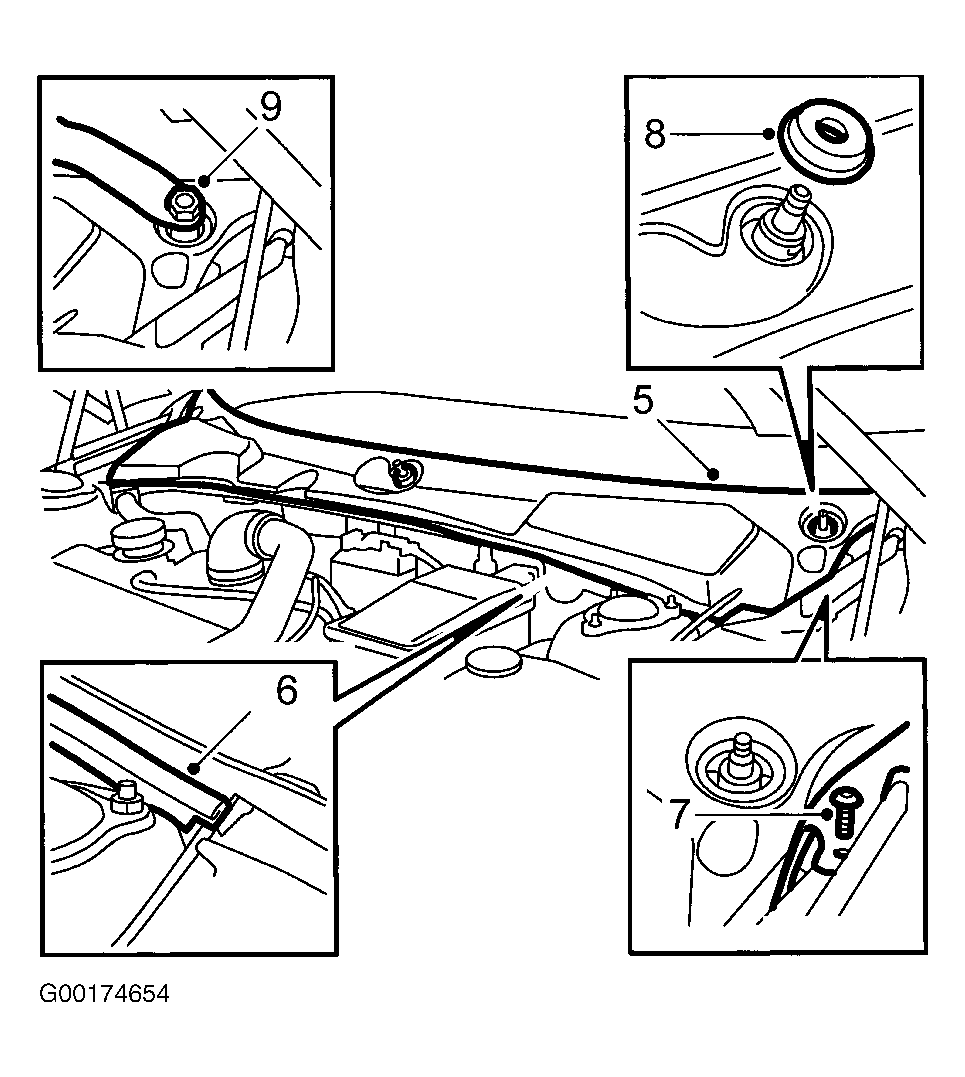 9
8
5
6
7
G00174654