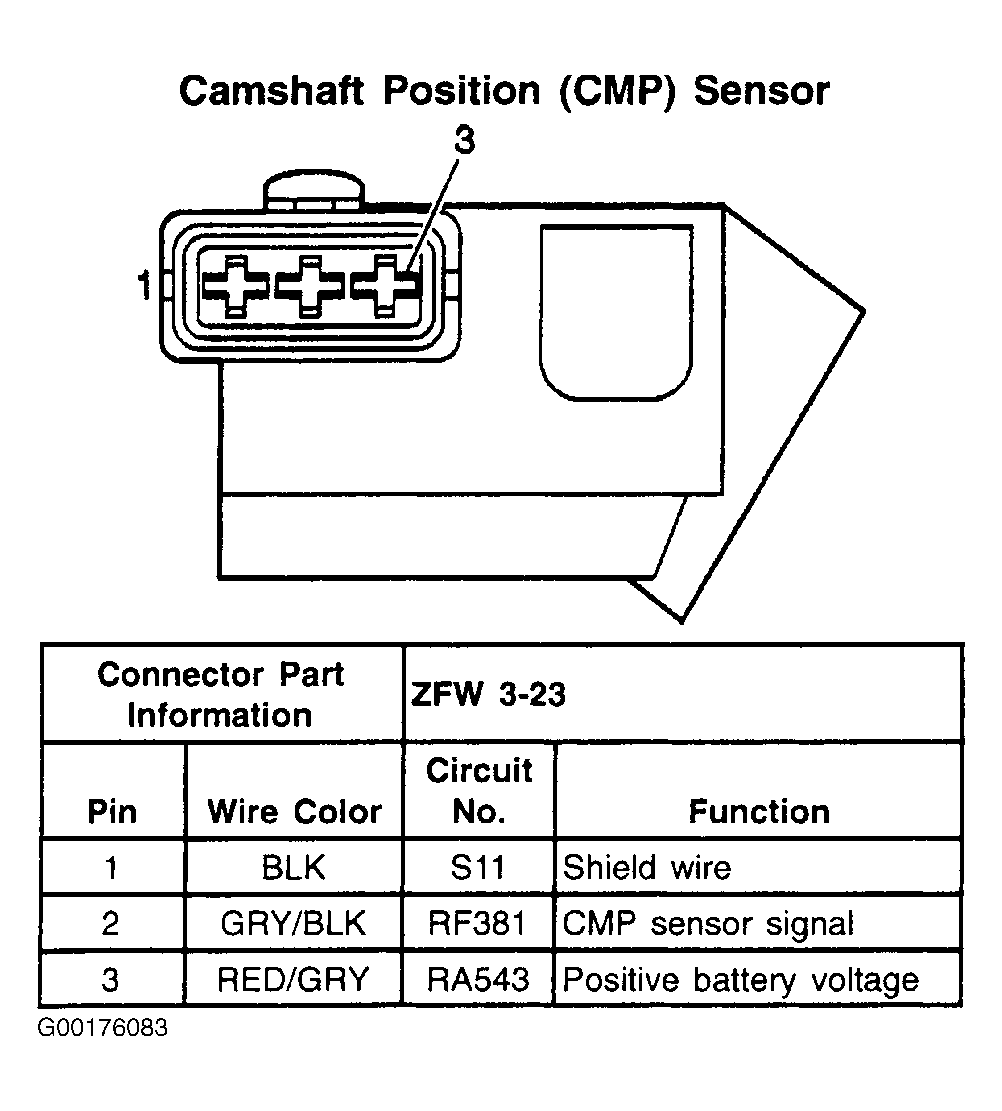 Camshaft Position (CMP) Sensor

3

1

| Connector Part Information | | ZFW 3-23 | |
|---|---|---|---|
| Pin | Wire Color | Circuit No. | Function |
| 1 | BLK | S11 | Shield wire |
| 2 | GRY/BLK | RF381 | CMP sensor signal |
| 3 | RED/GRY | RA543 | Positive battery voltage |

G00176083