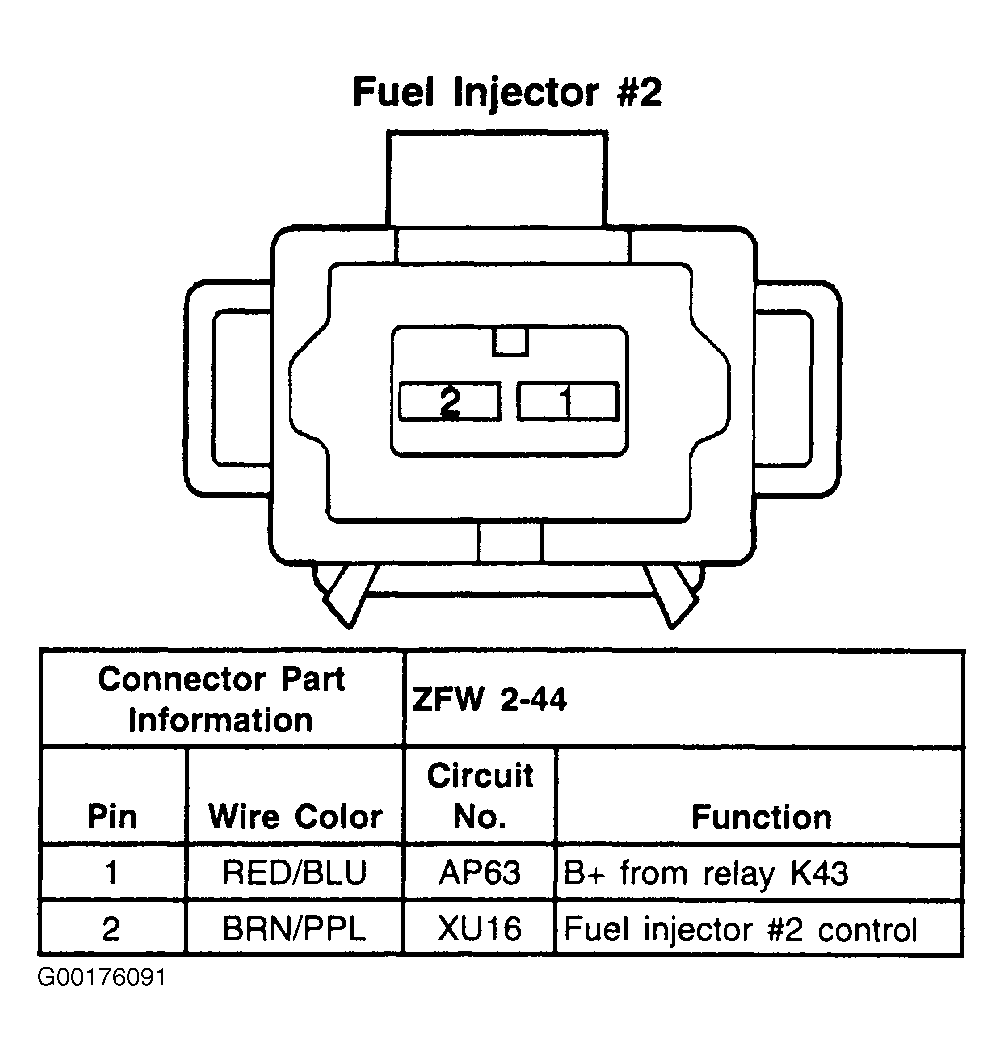 Fuel Injector #2

2 1

| Connector Part Information | | ZFW 2-44 | |
|---|---|---|---|
| Pin | Wire Color | Circuit No. | Function |
| 1 | RED/BLU | AP63 | B+ from relay K43 |
| 2 | BRN/PPL | XU16 | Fuel injector #2 control |

G00176091