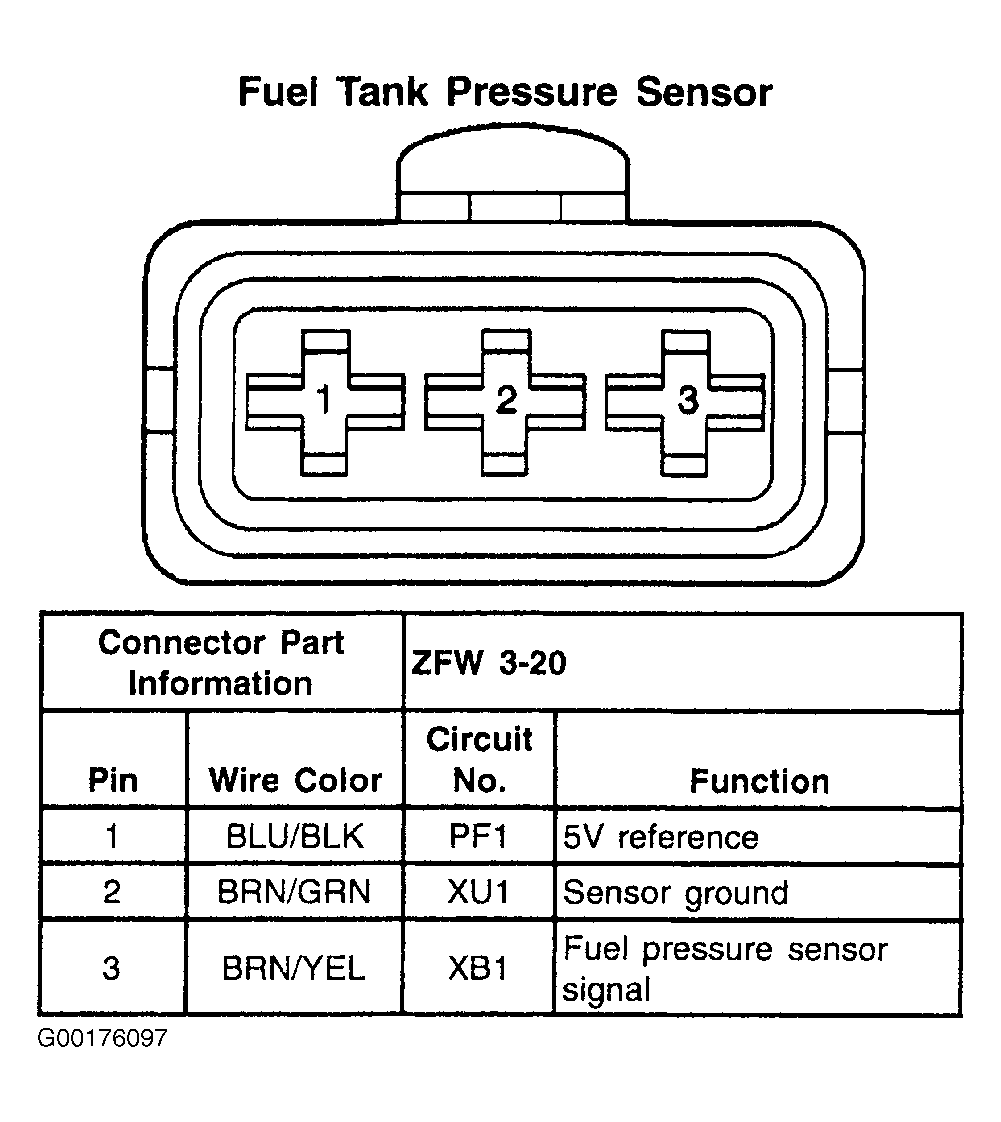 Fuel Tank Pressure Sensor

1 2 3

| Connector Part Information | | ZFW 3-20 | |
|---|---|---|---|
| Pin | Wire Color | Circuit No. | Function |
| 1 | BLU/BLK | PF1 | 5V reference |
| 2 | BRN/GRN | XU1 | Sensor ground |
| 3 | BRN/YEL | XB1 | Fuel pressure sensor signal |

G00176097