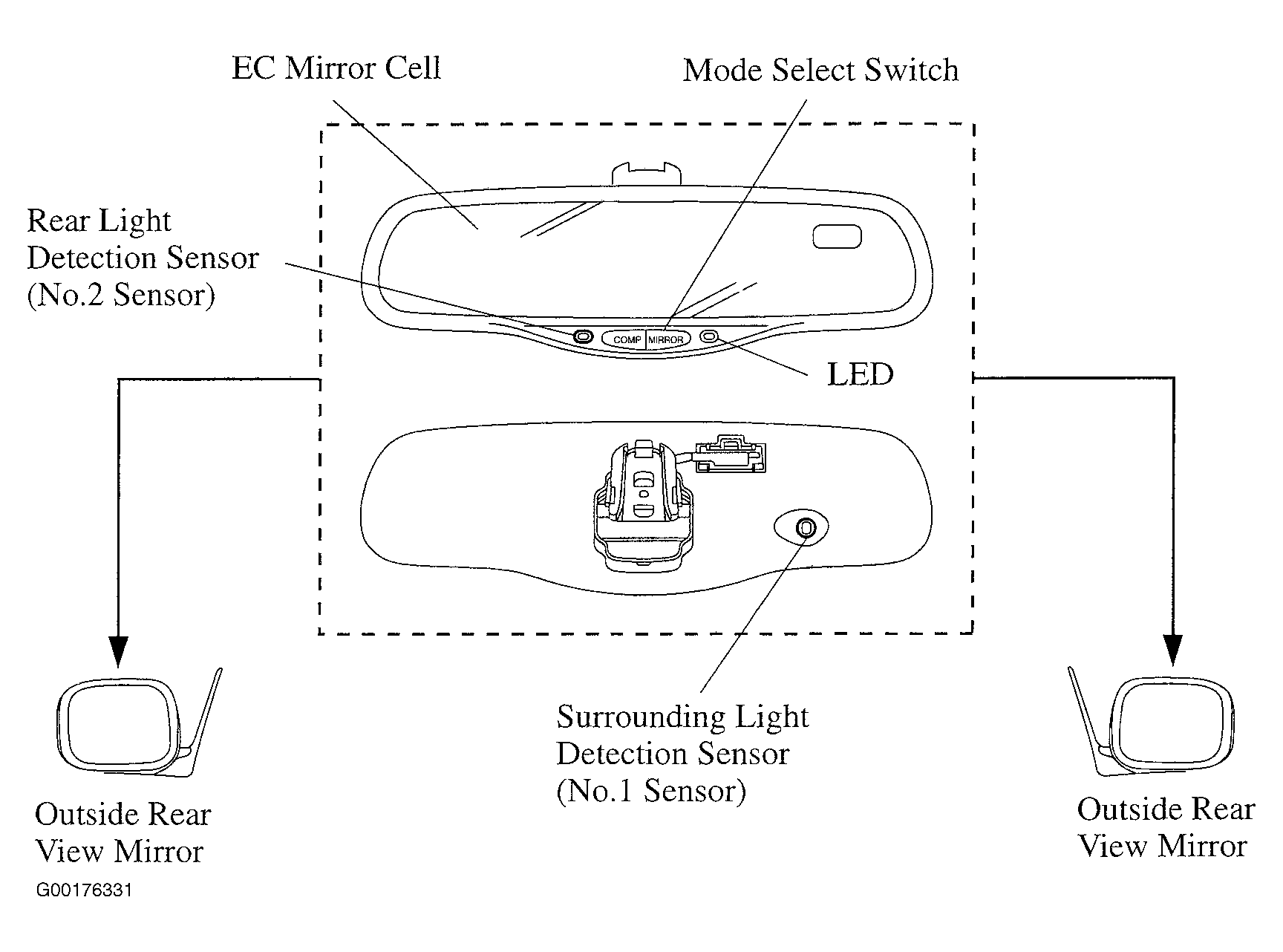 EC Mirror Cell

Mode Select Switch

Rear Light Detection Sensor (No.2 Sensor)

COMP MIRROR

LED

Surrounding Light Detection Sensor (No.1 Sensor)

Outside Rear View Mirror

Outside Rear View Mirror

G00176331