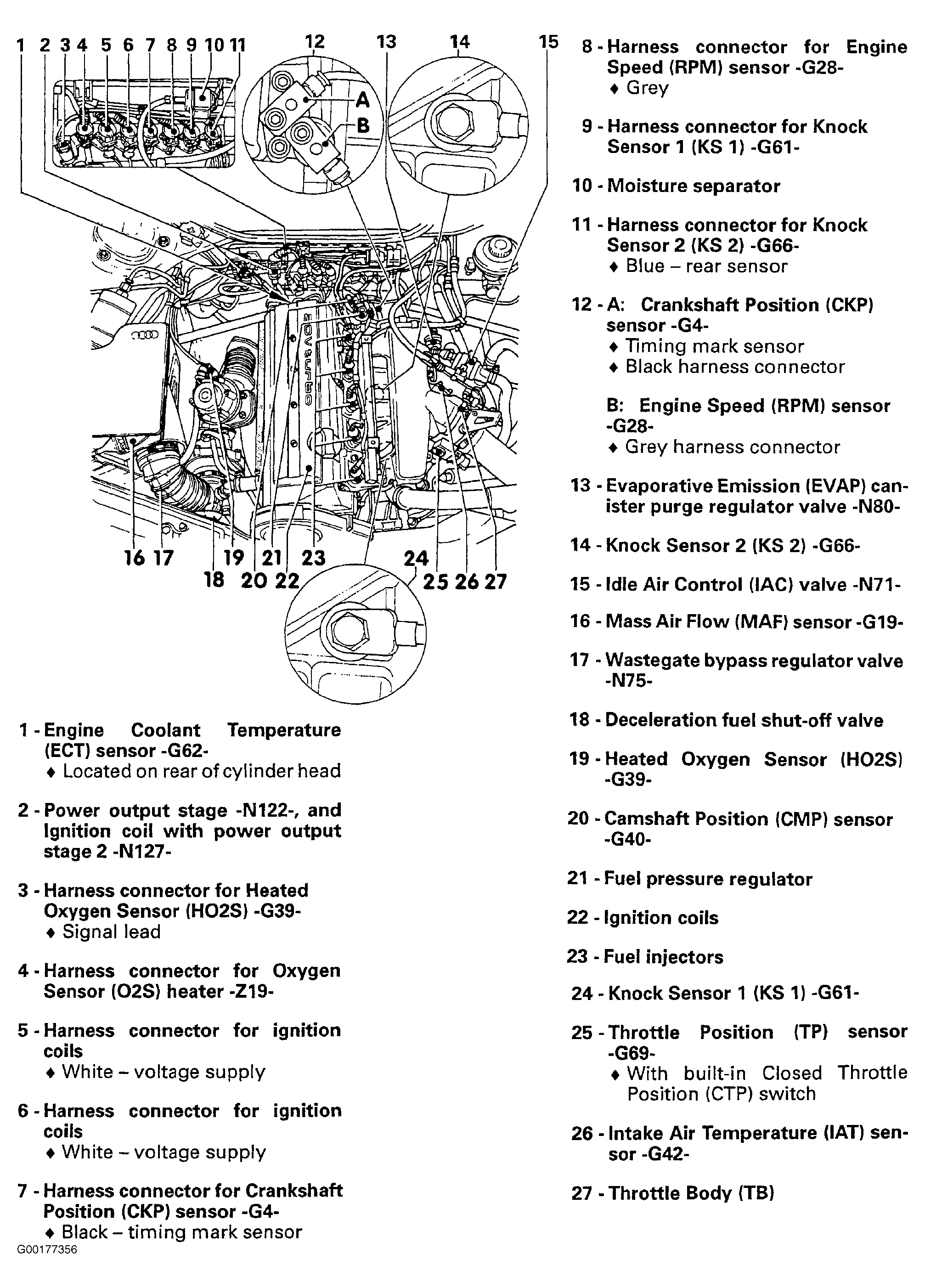 1 2 3 4 5 6 7 8 9 10 11 12 13 14 15

A
B

20V turbo

16 17 18 19 20 21 22 23 24 25 26 27

1 - Engine Coolant Temperature (ECT) sensor -G62-
♦ Located on rear of cylinder head

2 - Power output stage -N122-, and Ignition coil with power output stage 2 -N127-

3 - Harness connector for Heated Oxygen Sensor (HO2S) -G39-
♦ Signal lead

4 - Harness connector for Oxygen Sensor (O2S) heater -Z19-

5 - Harness connector for ignition coils
♦ White – voltage supply

6 - Harness connector for ignition coils
♦ White – voltage supply

7 - Harness connector for Crankshaft Position (CKP) sensor -G4-
♦ Black – timing mark sensor

G00177356

8 - Harness connector for Engine Speed (RPM) sensor -G28-
♦ Grey

9 - Harness connector for Knock Sensor 1 (KS 1) -G61-

10 - Moisture separator

11 - Harness connector for Knock Sensor 2 (KS 2) -G66-
♦ Blue – rear sensor

12 - A: Crankshaft Position (CKP) sensor -G4-
♦ Timing mark sensor
♦ Black harness connector

B: Engine Speed (RPM) sensor -G28-
♦ Grey harness connector

13 - Evaporative Emission (EVAP) canister purge regulator valve -N80-

14 - Knock Sensor 2 (KS 2) -G66-

15 - Idle Air Control (IAC) valve -N71-

16 - Mass Air Flow (MAF) sensor -G19-

17 - Wastegate bypass regulator valve -N75-

18 - Deceleration fuel shut-off valve

19 - Heated Oxygen Sensor (HO2S) -G39-

20 - Camshaft Position (CMP) sensor -G40-

21 - Fuel pressure regulator

22 - Ignition coils

23 - Fuel injectors

24 - Knock Sensor 1 (KS 1) -G61-

25 - Throttle Position (TP) sensor -G69-
♦ With built-in Closed Throttle Position (CTP) switch

26 - Intake Air Temperature (IAT) sensor -G42-

27 - Throttle Body (TB)