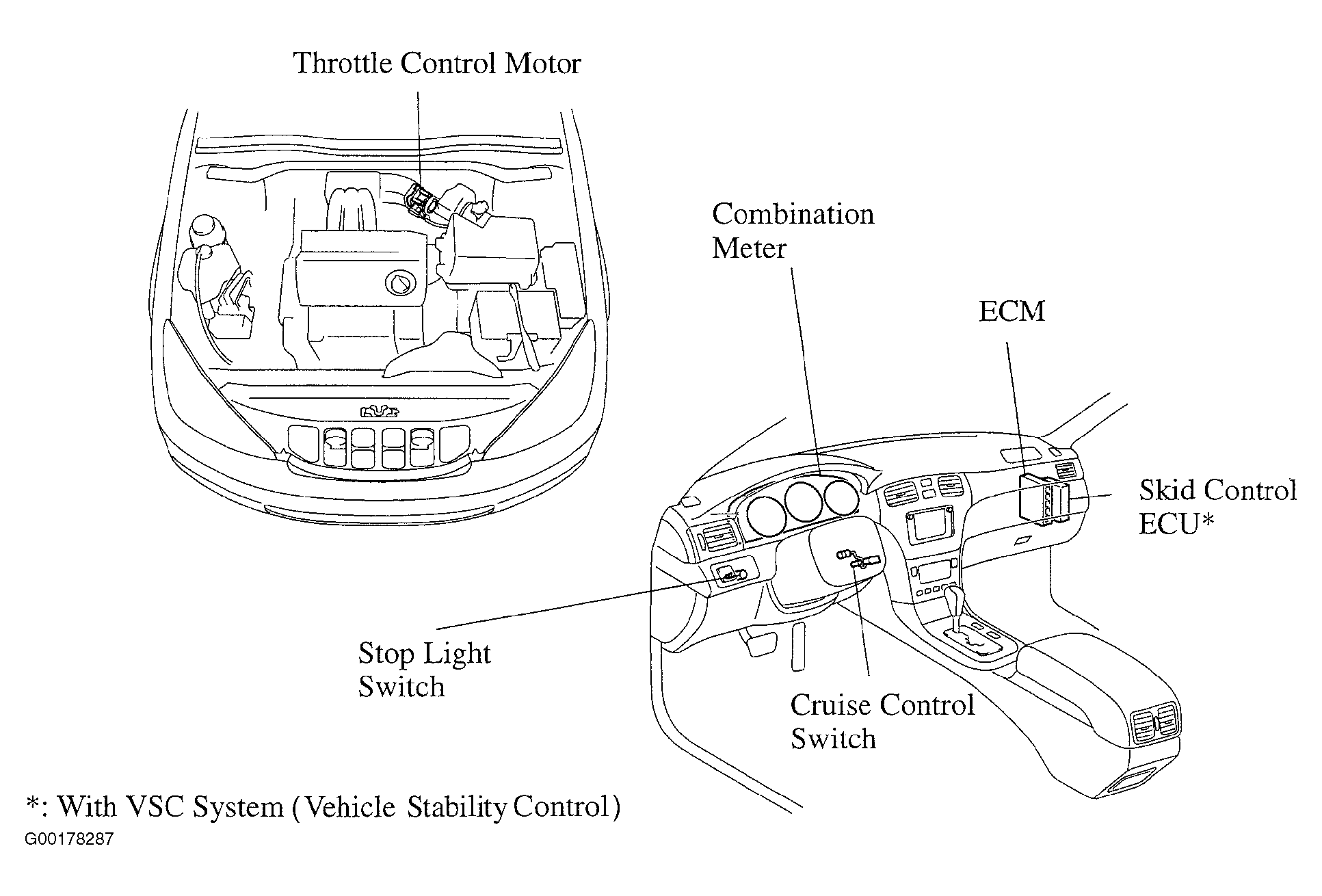 Throttle Control Motor

Combination Meter

ECM

Skid Control ECU*

Stop Light Switch

Cruise Control Switch

*: With VSC System (Vehicle Stability Control)

G00178287