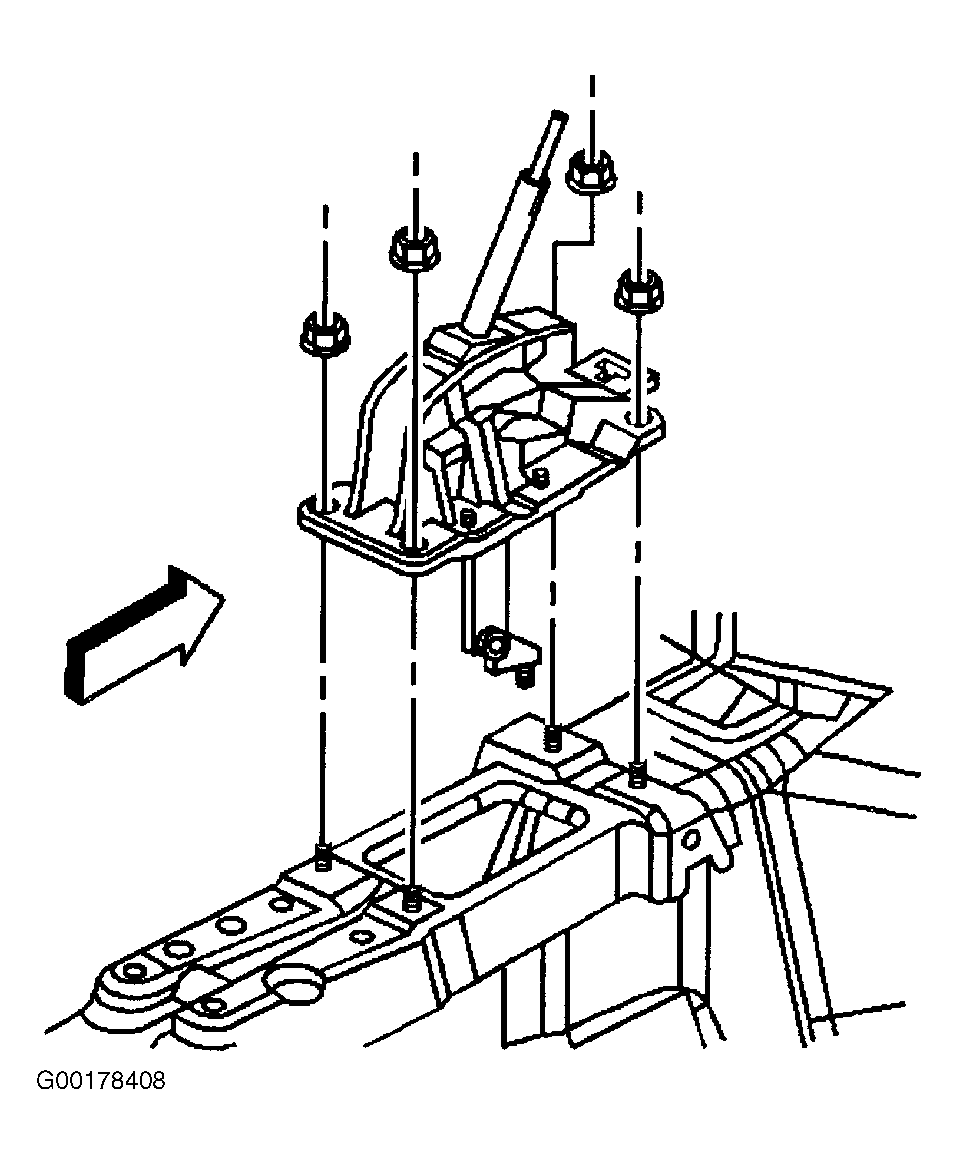 G00178408