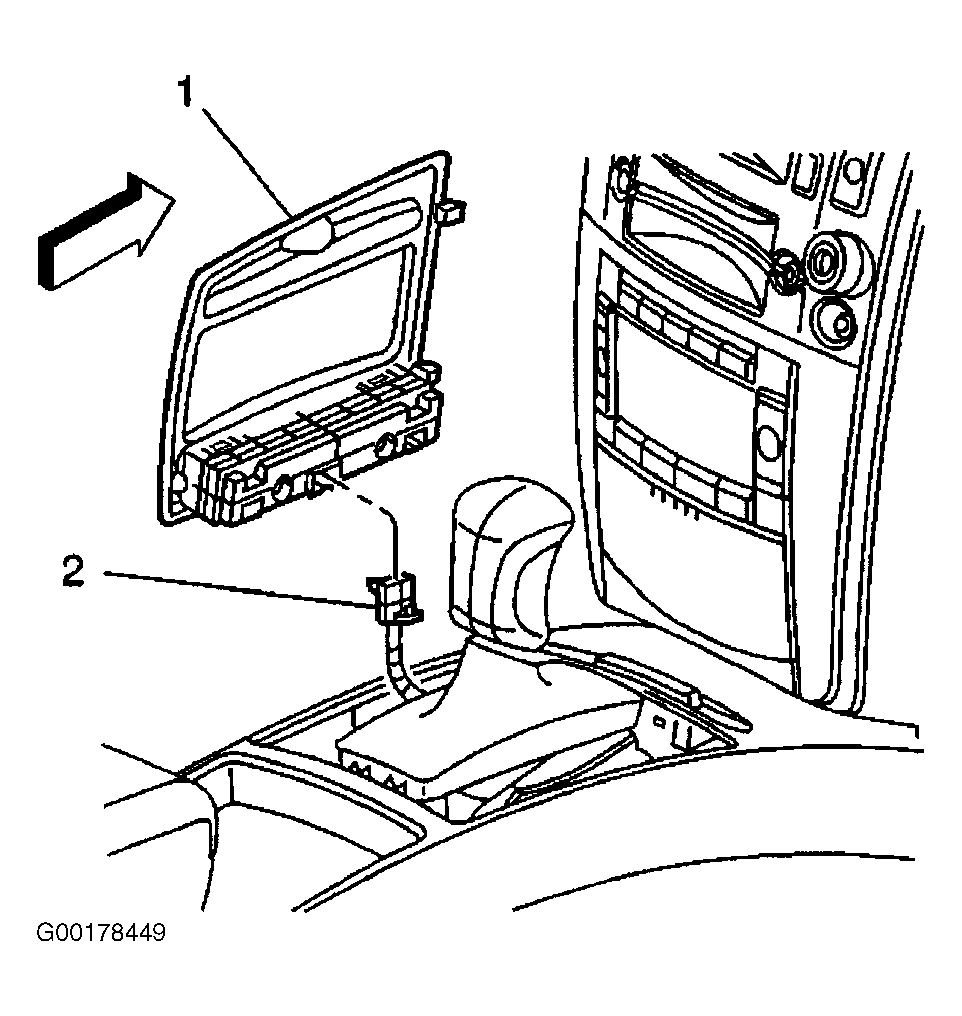 1

2

G00178449