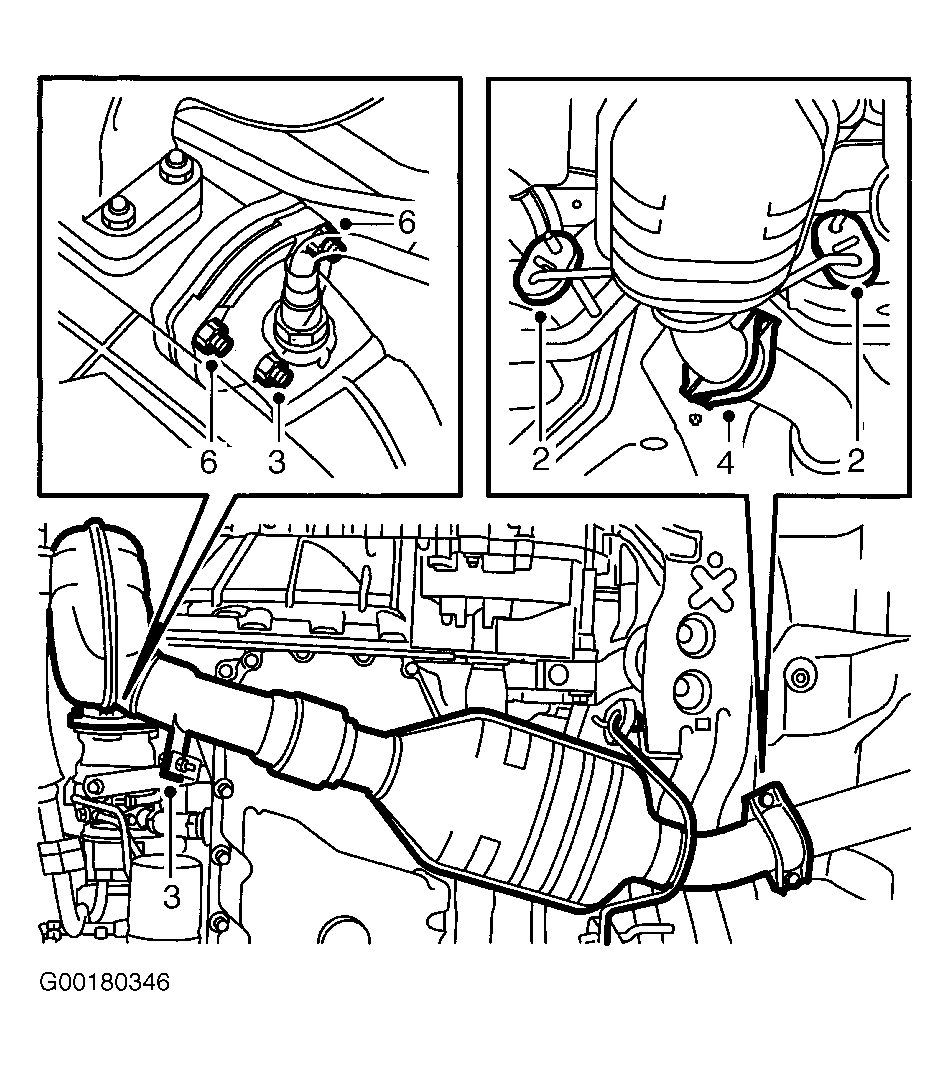 6
6
3
2
4
2
3
G00180346