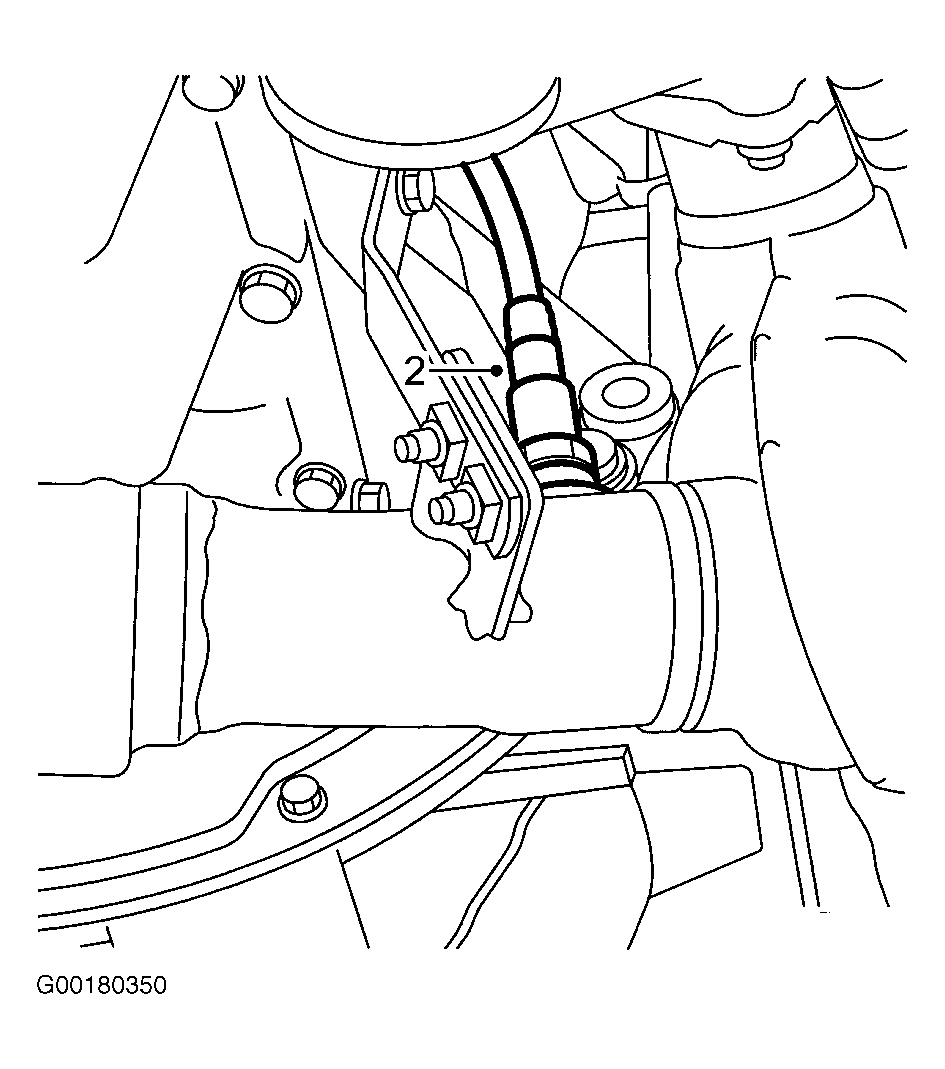 2

G00180350