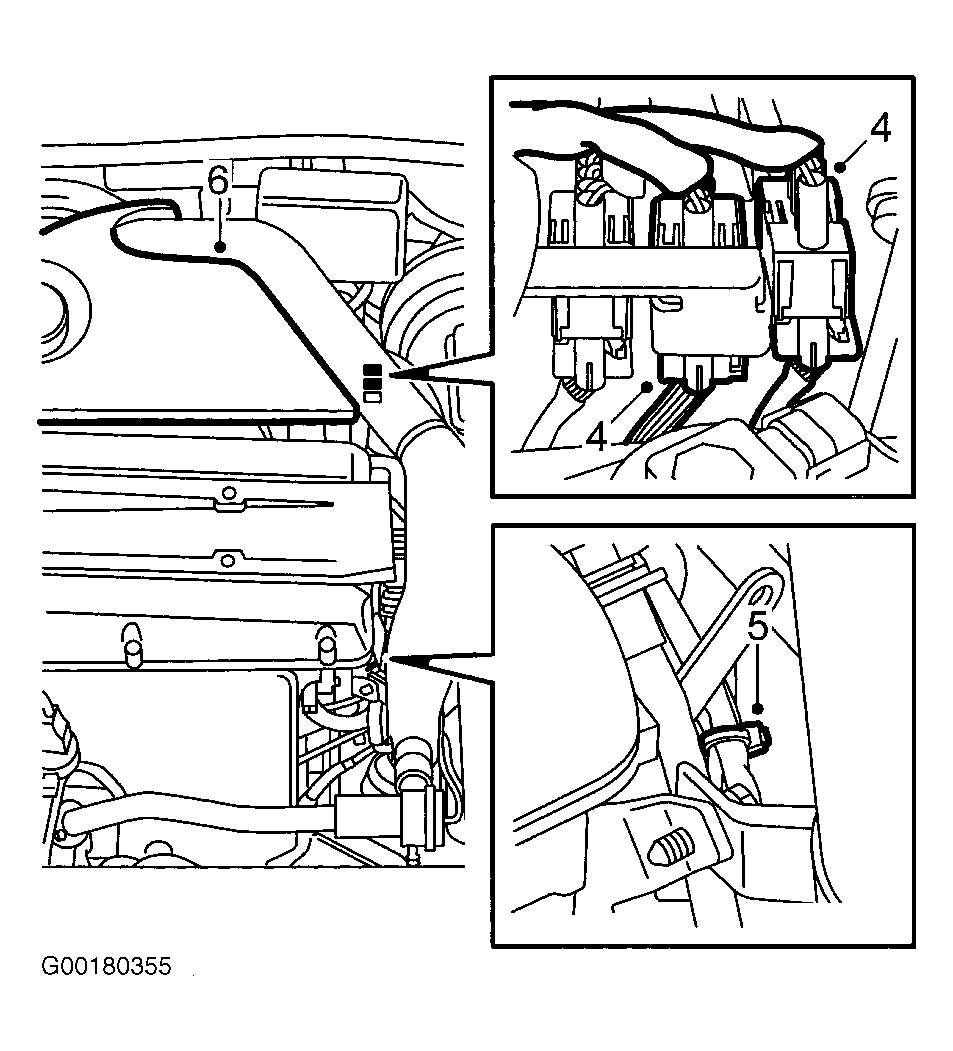 6
4
4
5
G00180355