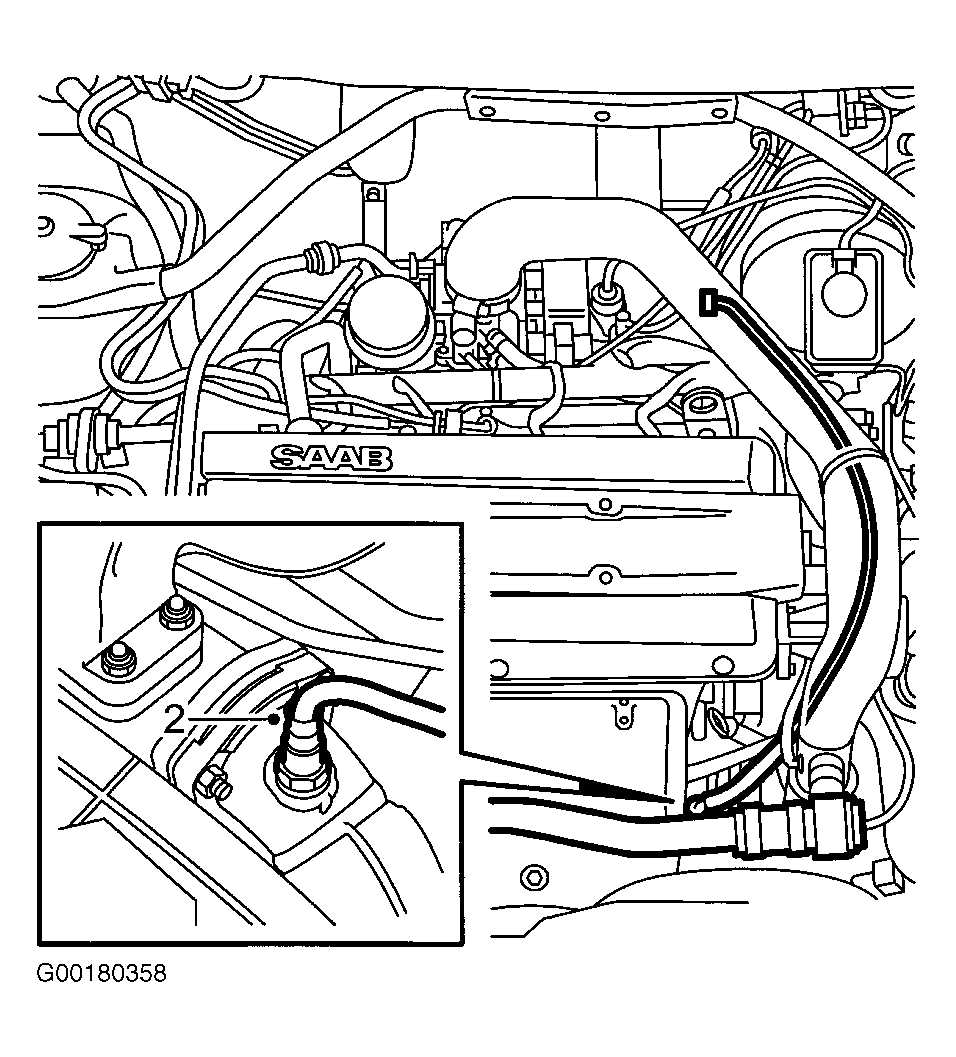 SAAB

2

G00180358