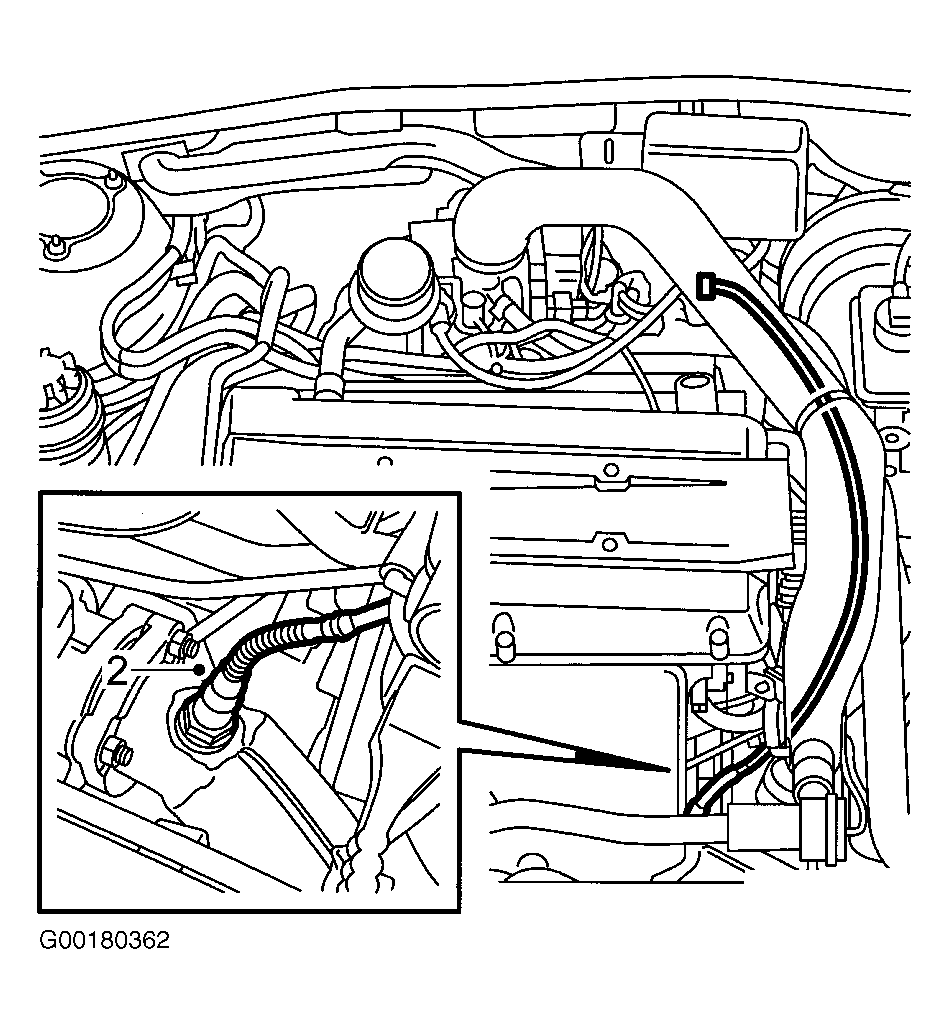 2

G00180362