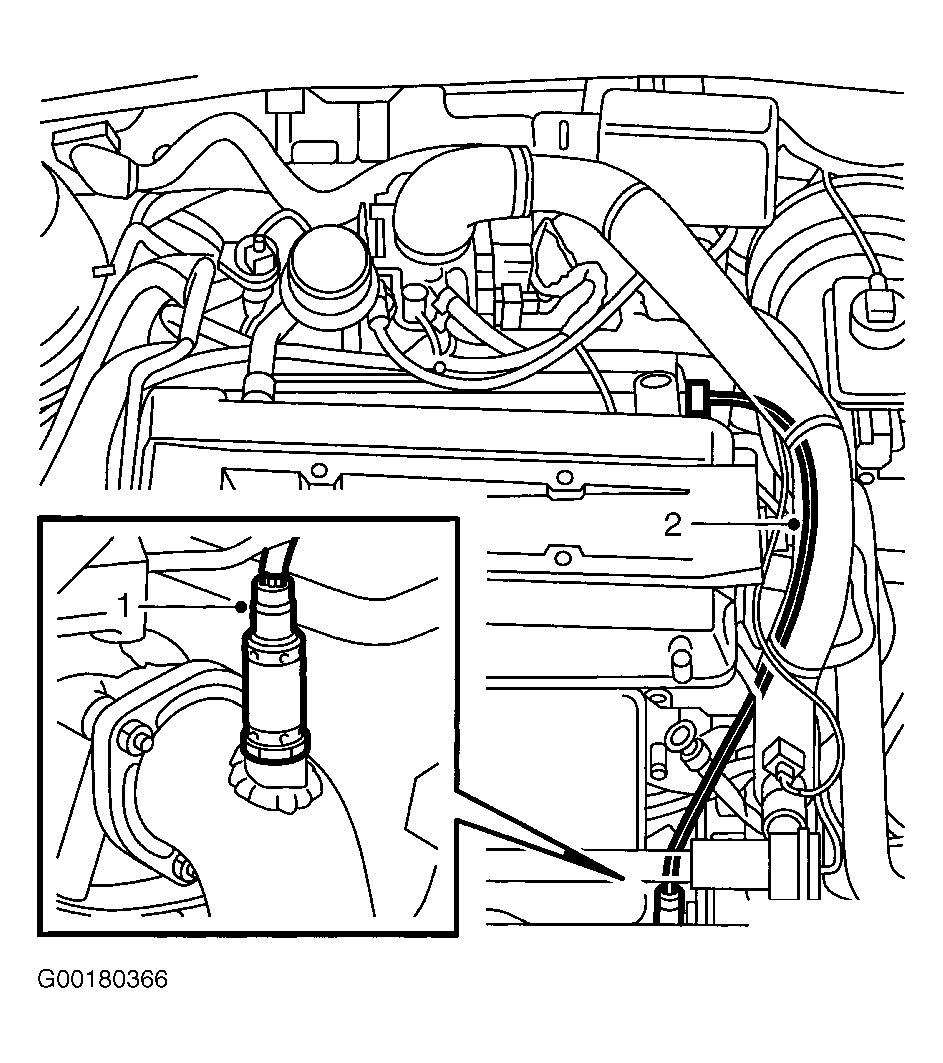 2

1

G00180366