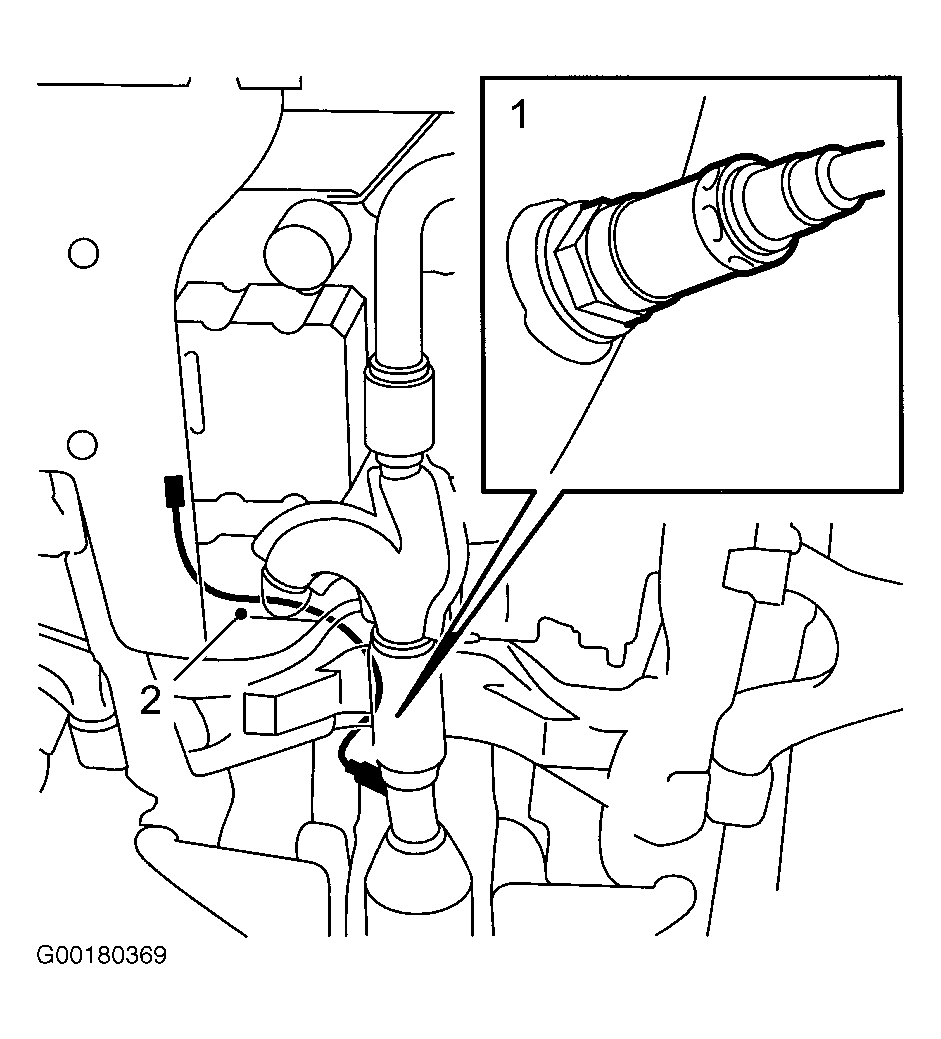 1

2

G00180369