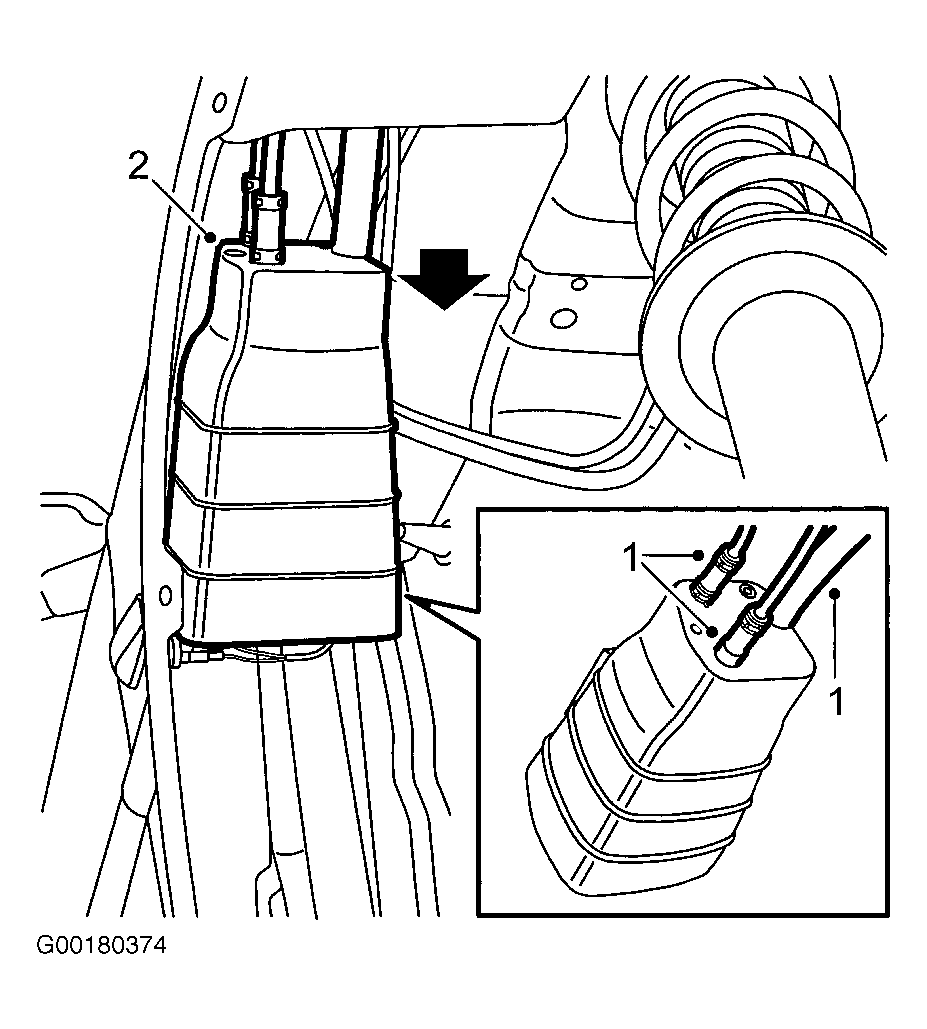 2

1

1

G00180374