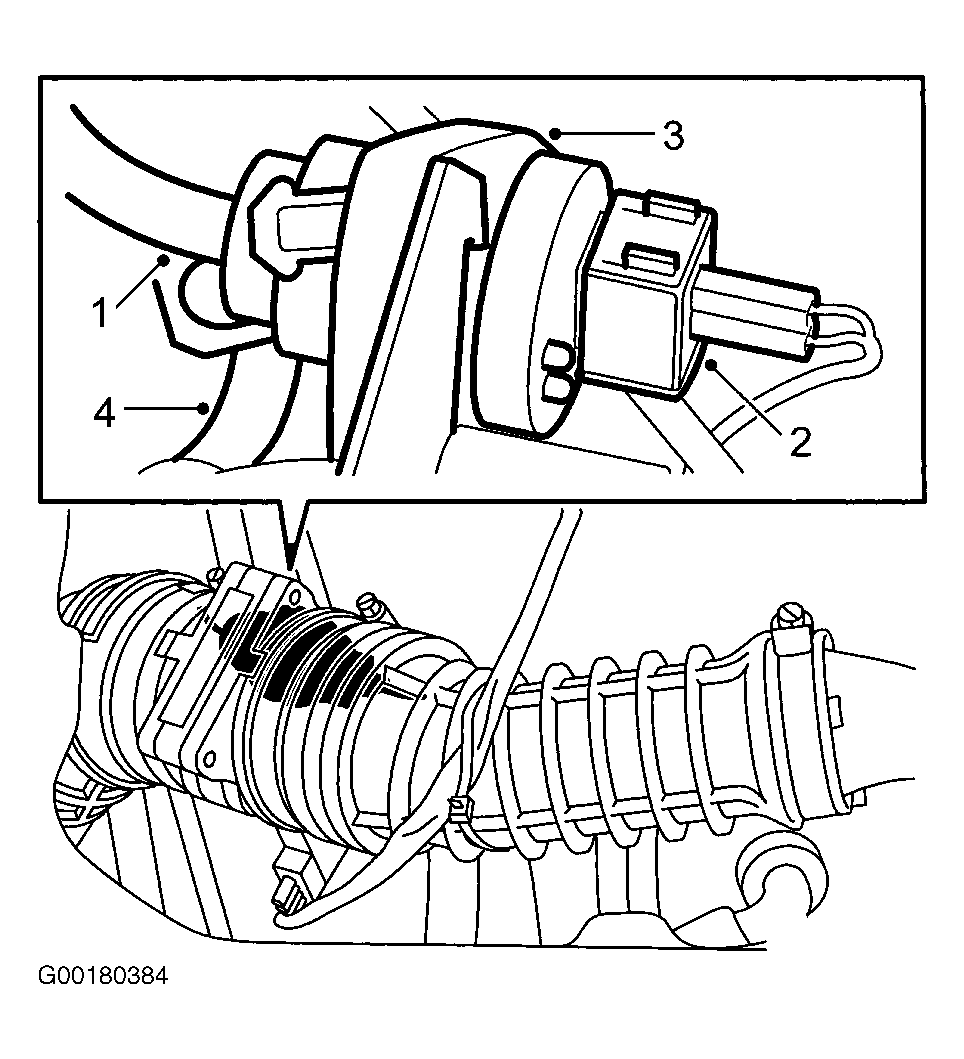 3
1
4
2
G00180384