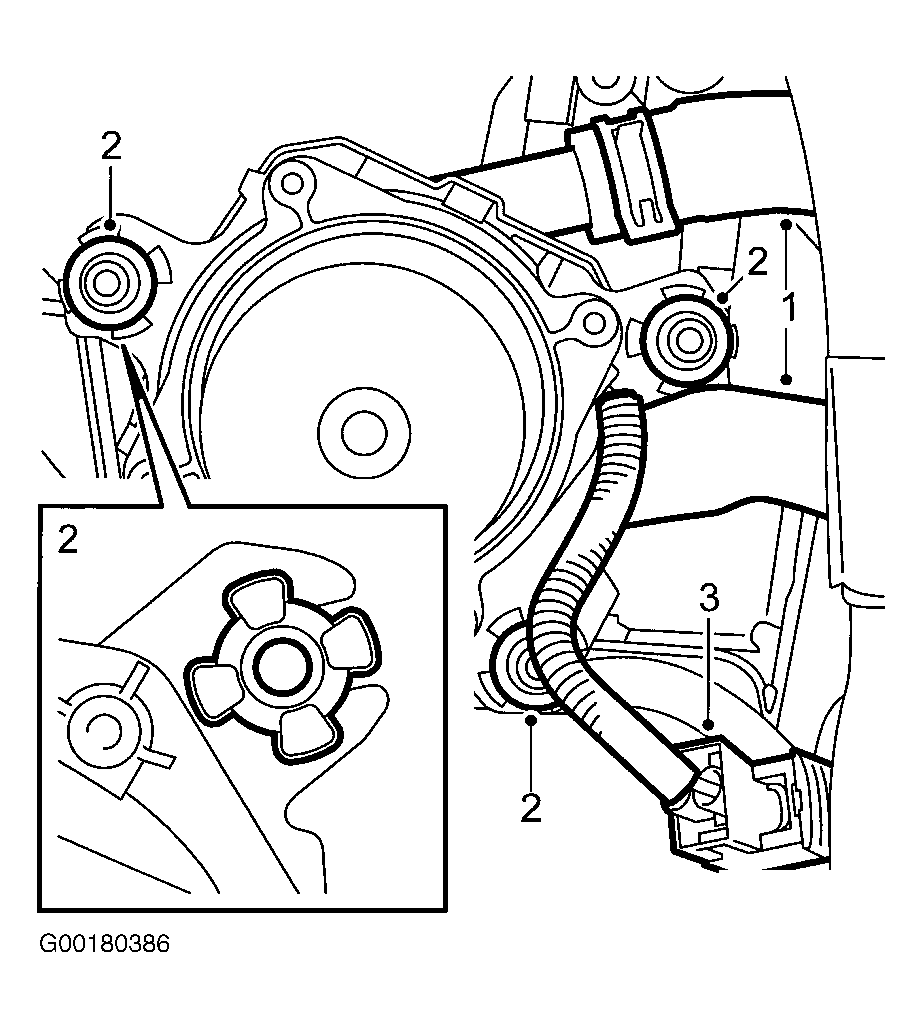 2
2
1
2
3
2
G00180386