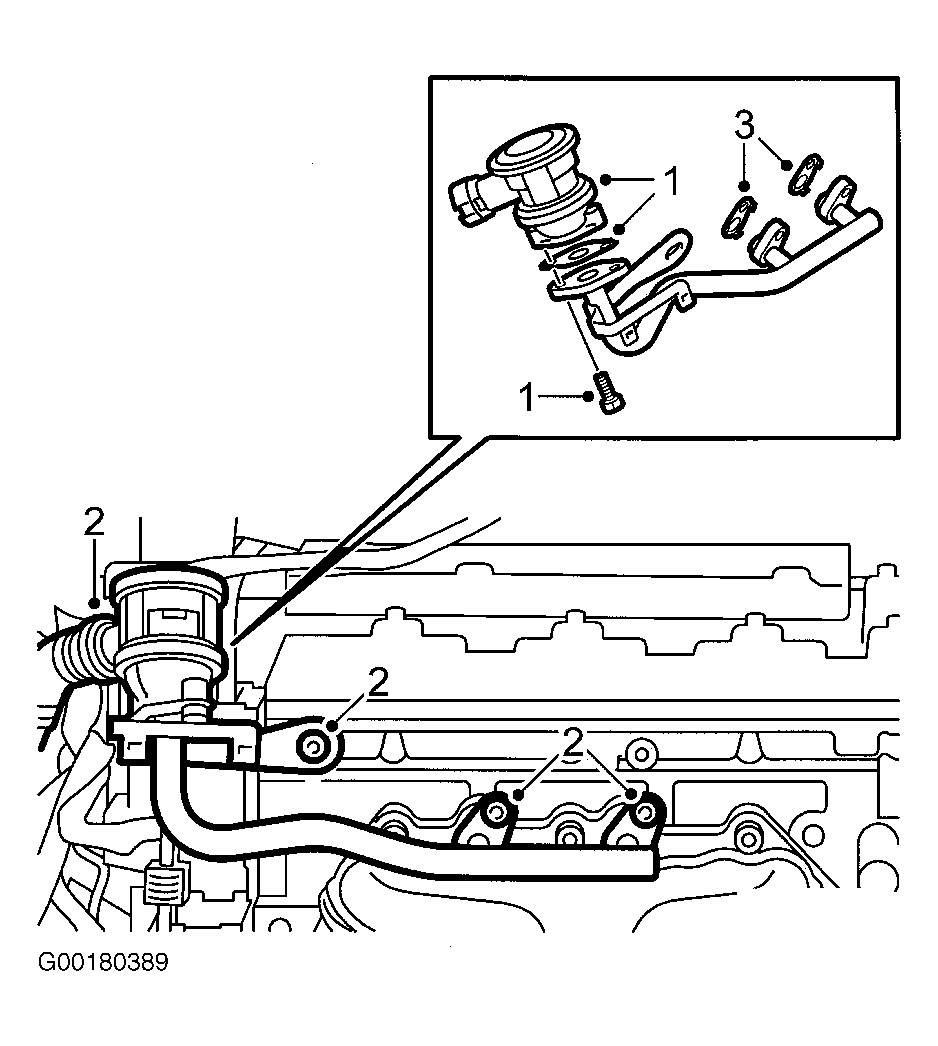 3
1
1
2
2
2
G00180389