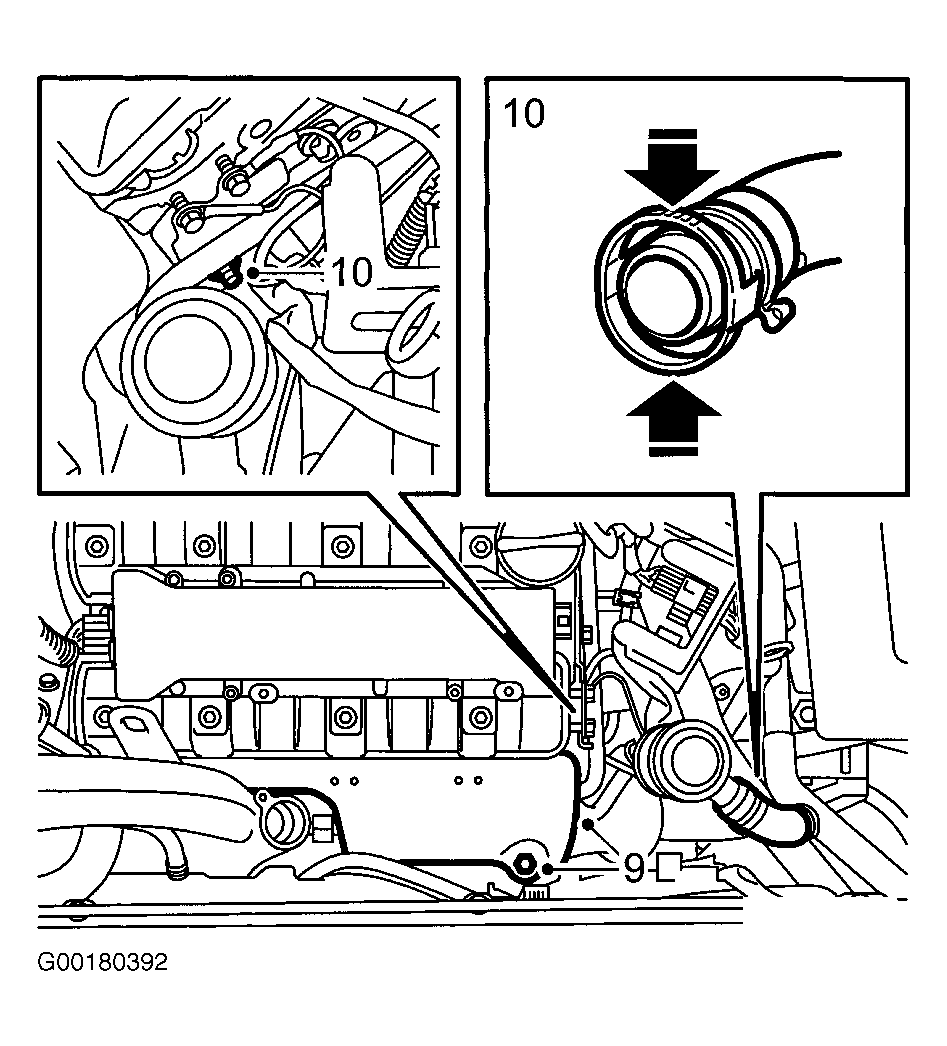 10

10

9

G00180392