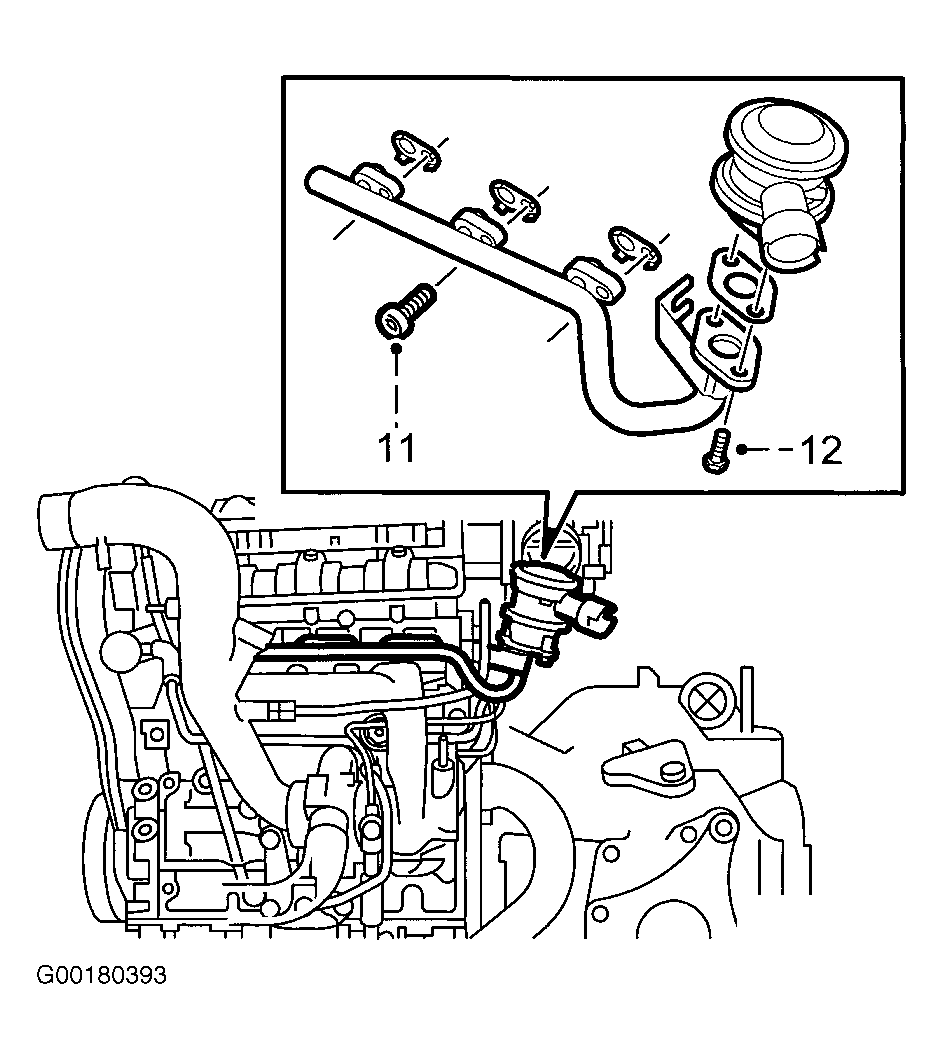 11

12

G00180393