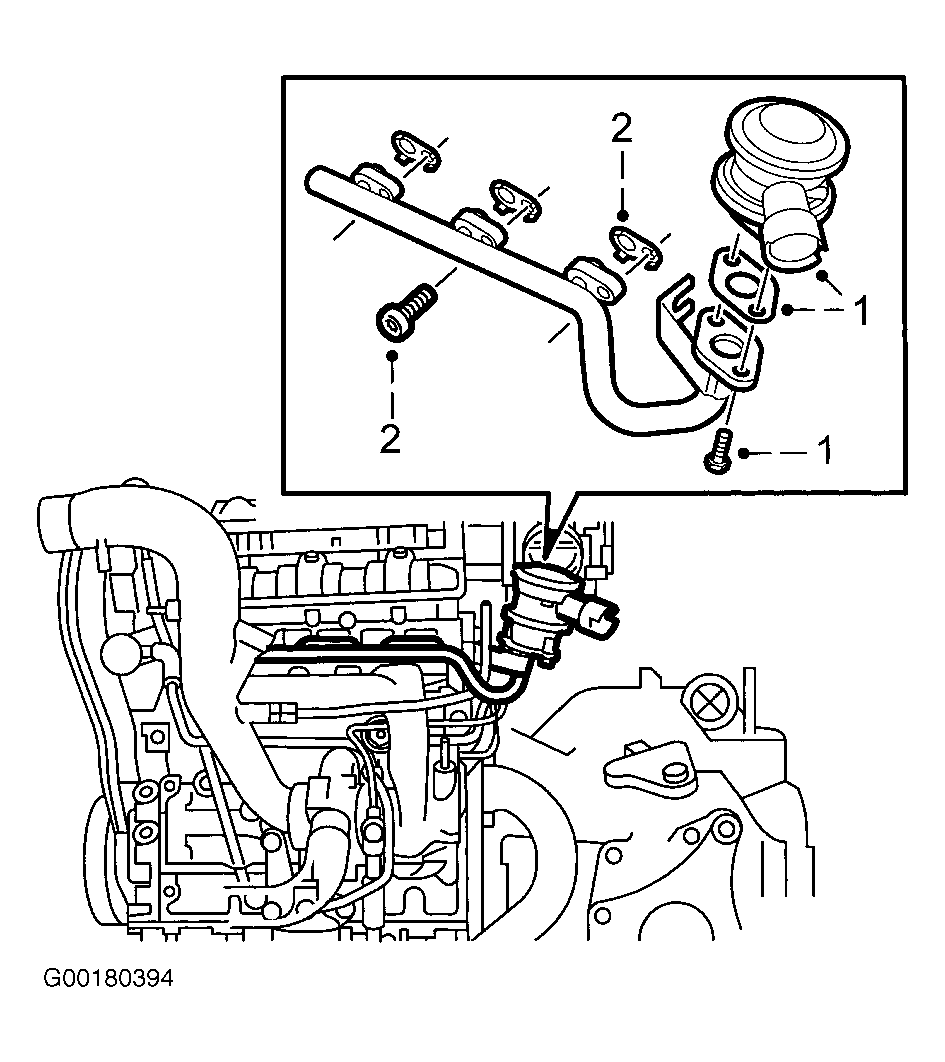 2
1
2
1
G00180394