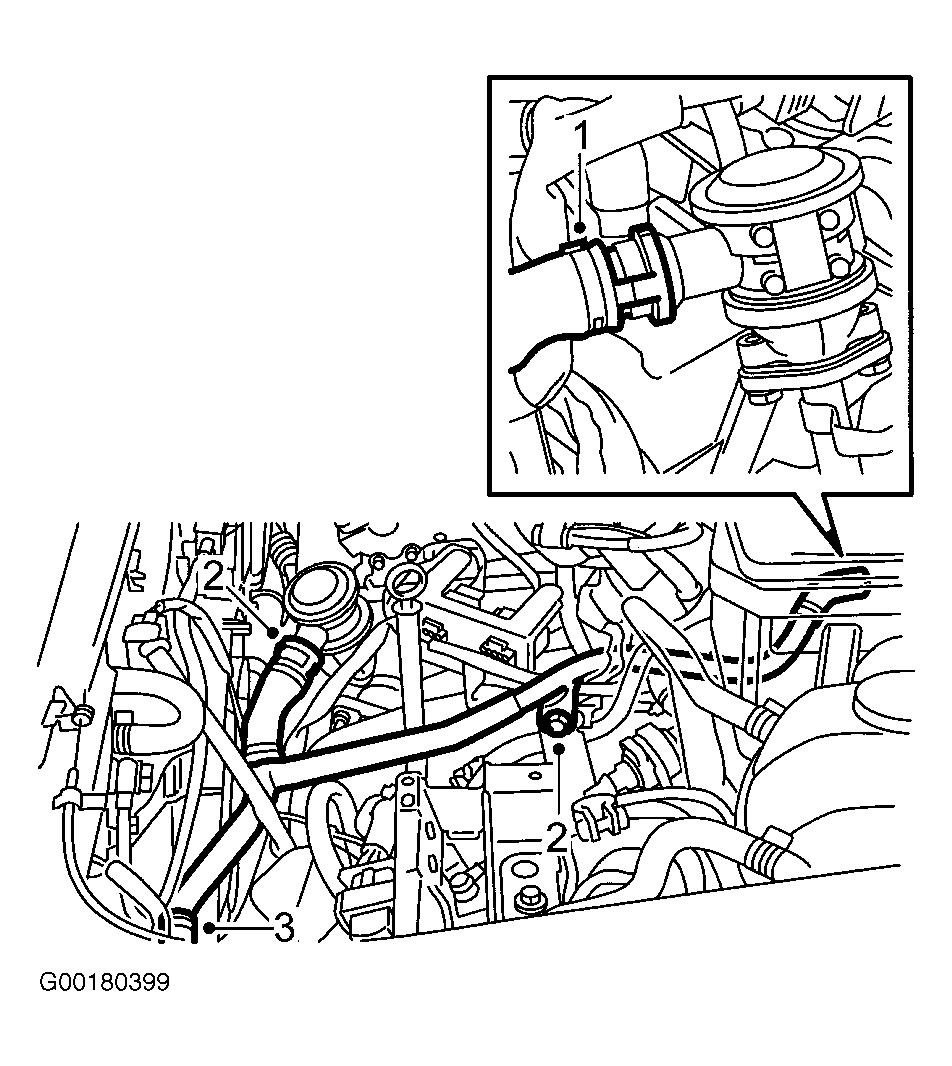 1
2
2
3
G00180399