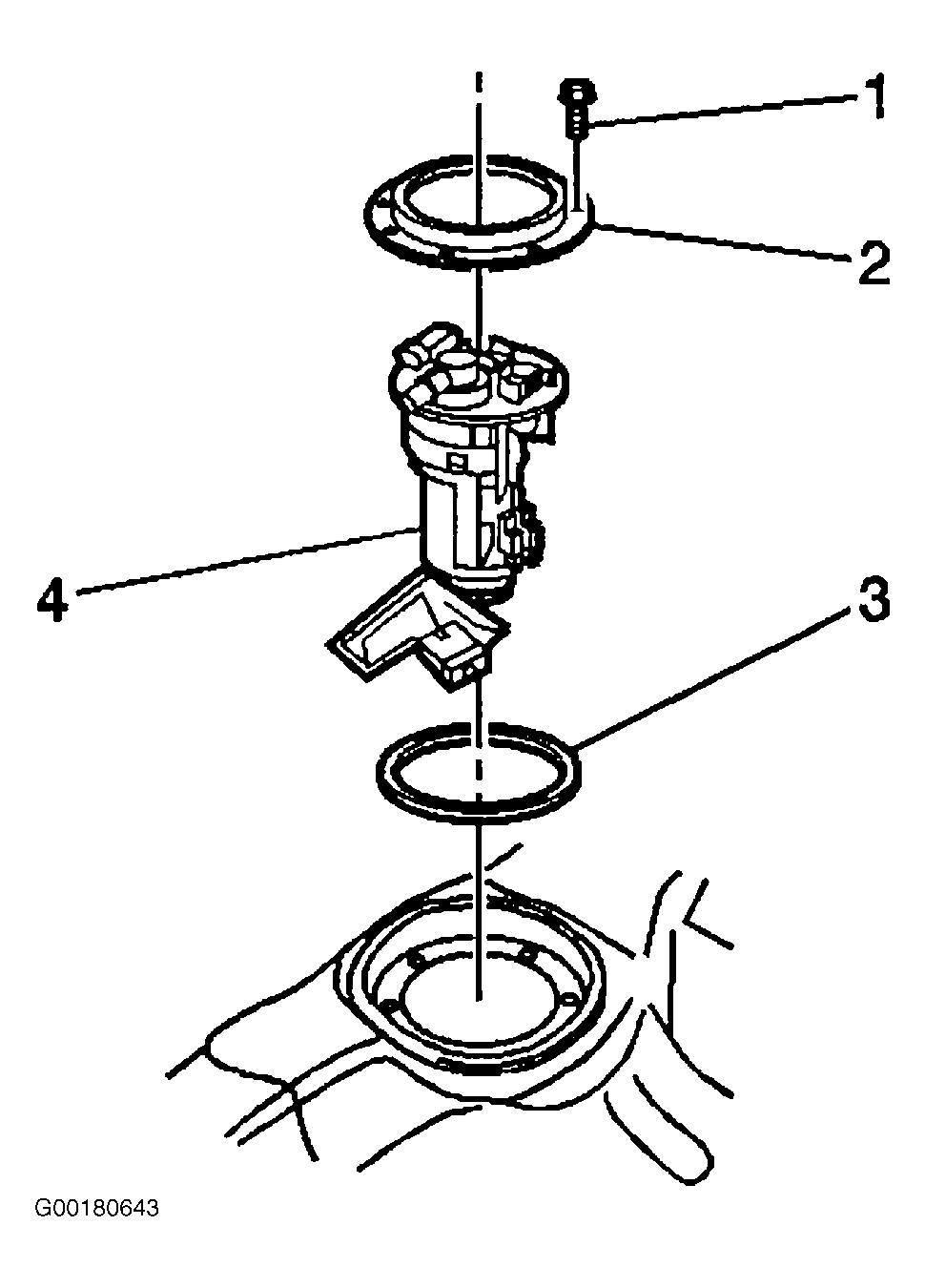 1
2
4
3
G00180643