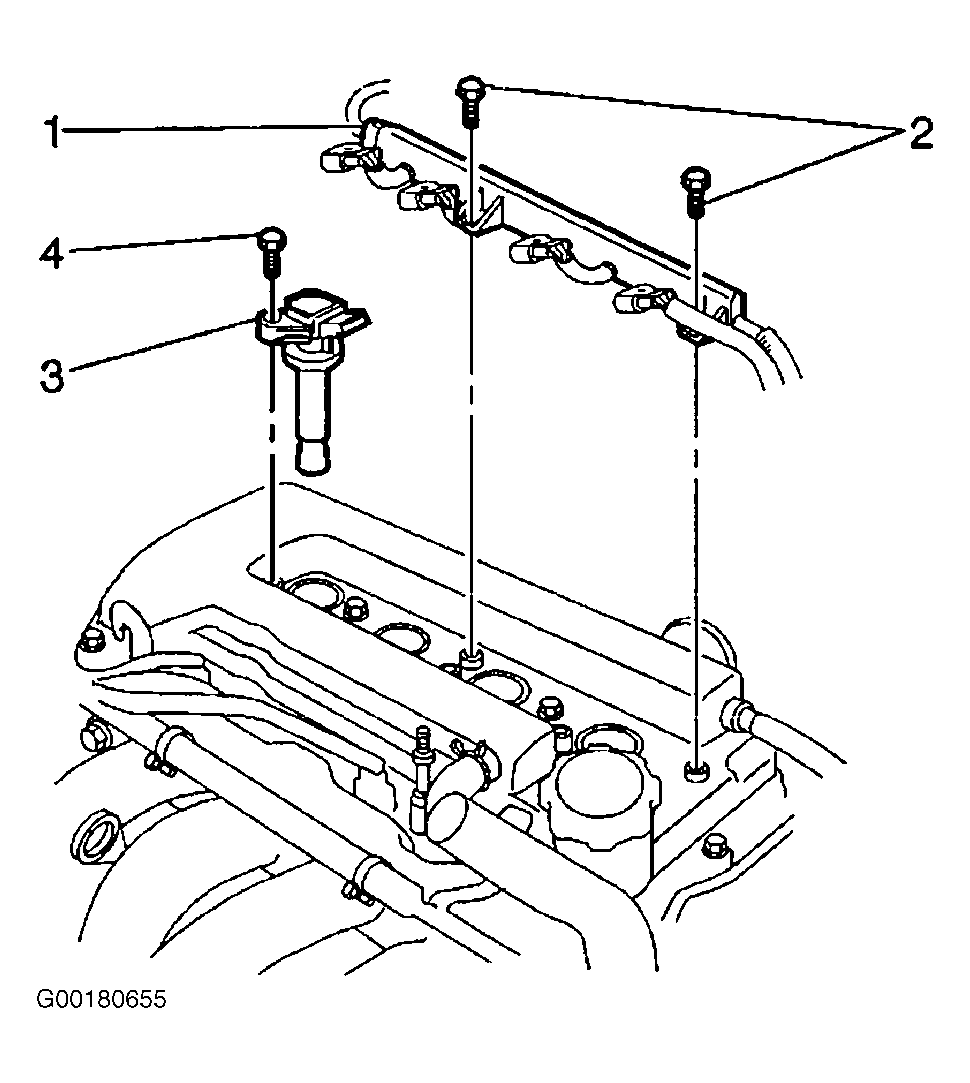 1
2
4
3
G00180655