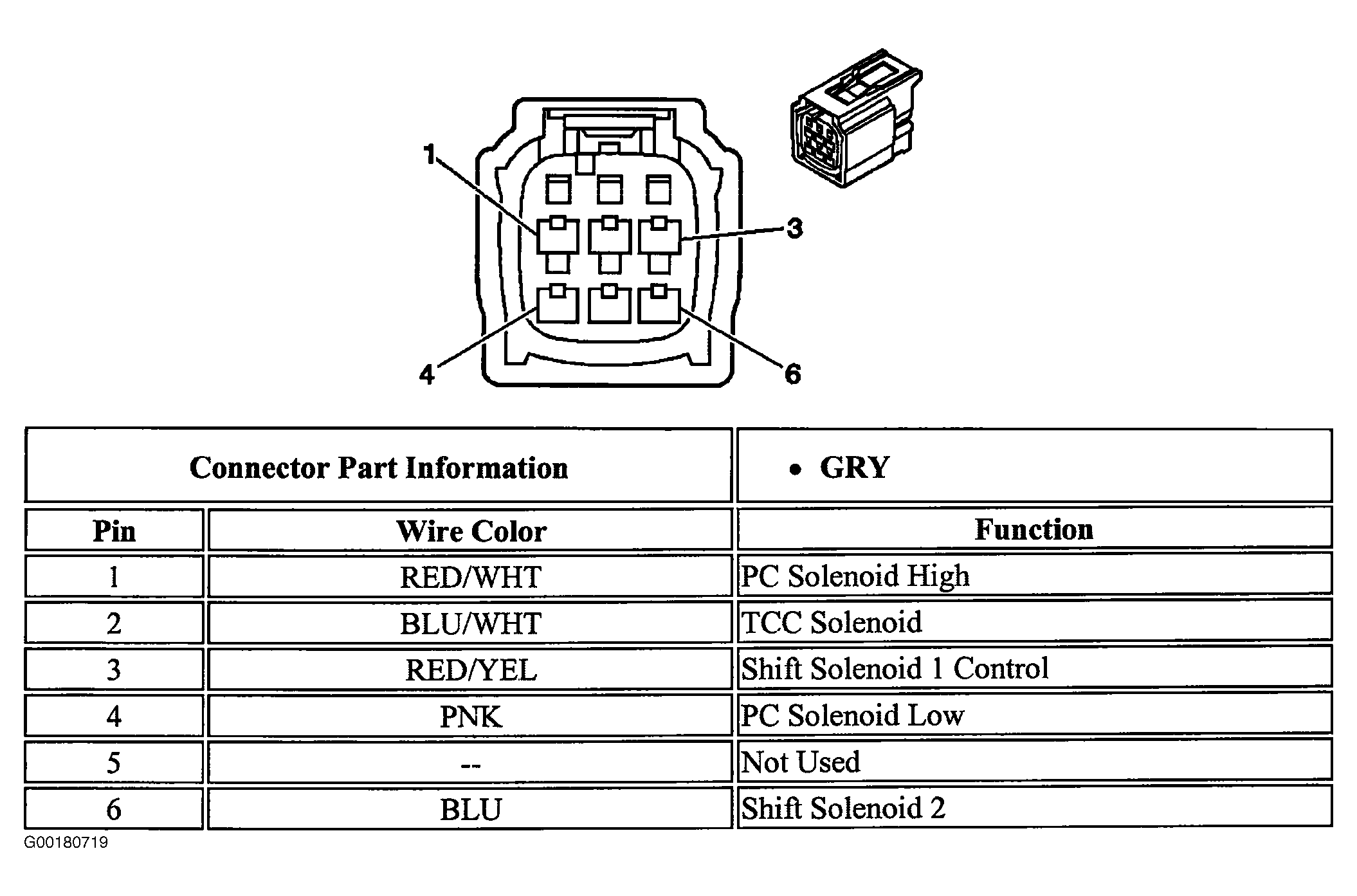 1
3
4
6

| Connector Part Information | | • GRY |
|---|---|---|
| Pin | Wire Color | Function |
| 1 | RED/WHT | PC Solenoid High |
| 2 | BLU/WHT | TCC Solenoid |
| 3 | RED/YEL | Shift Solenoid 1 Control |
| 4 | PNK | PC Solenoid Low |
| 5 | -- | Not Used |
| 6 | BLU | Shift Solenoid 2 |

G00180719