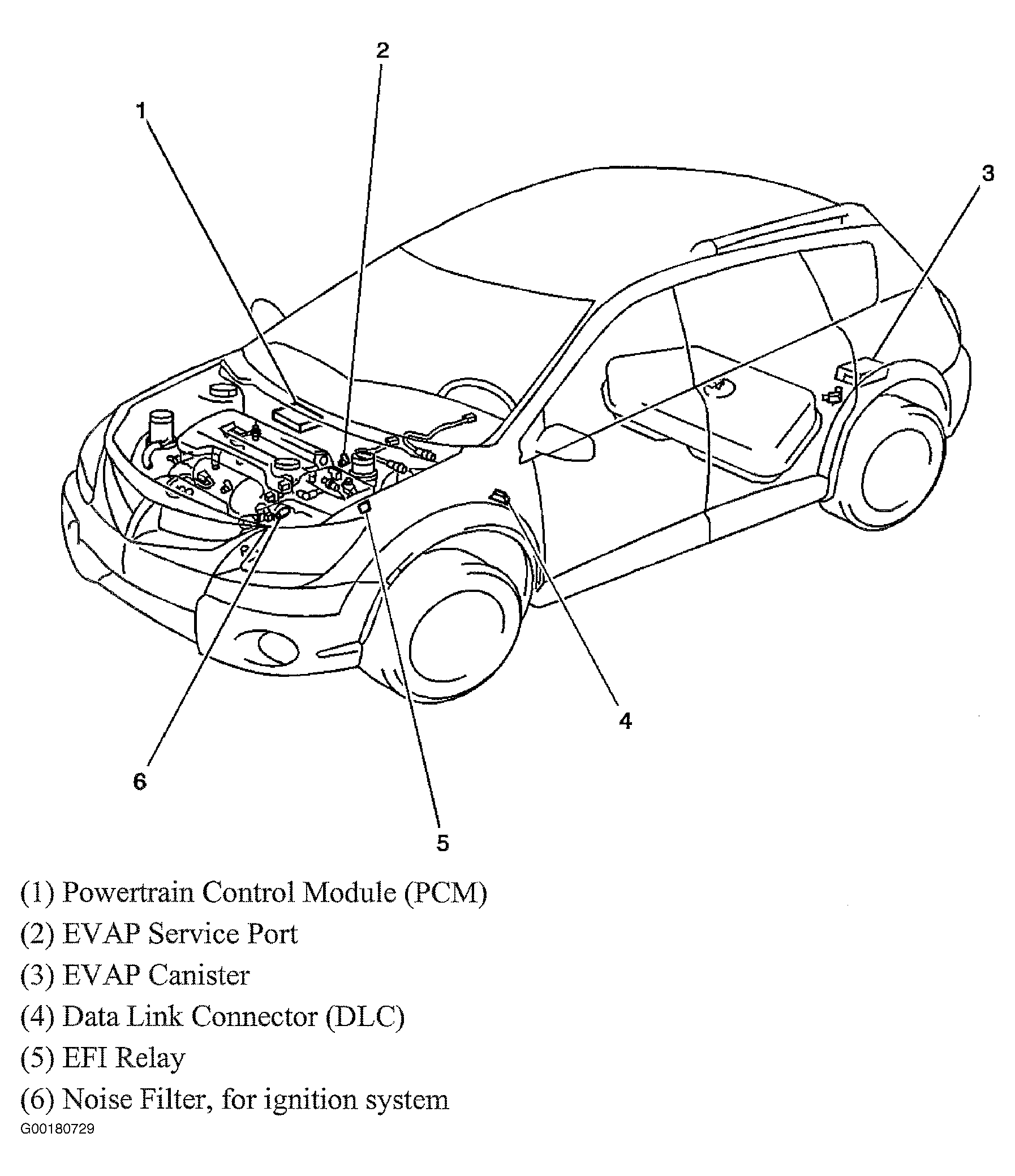 2
1
3
4
6
5

(1) Powertrain Control Module (PCM)

(2) EVAP Service Port

(3) EVAP Canister

(4) Data Link Connector (DLC)

(5) EFI Relay

(6) Noise Filter, for ignition system

G00180729