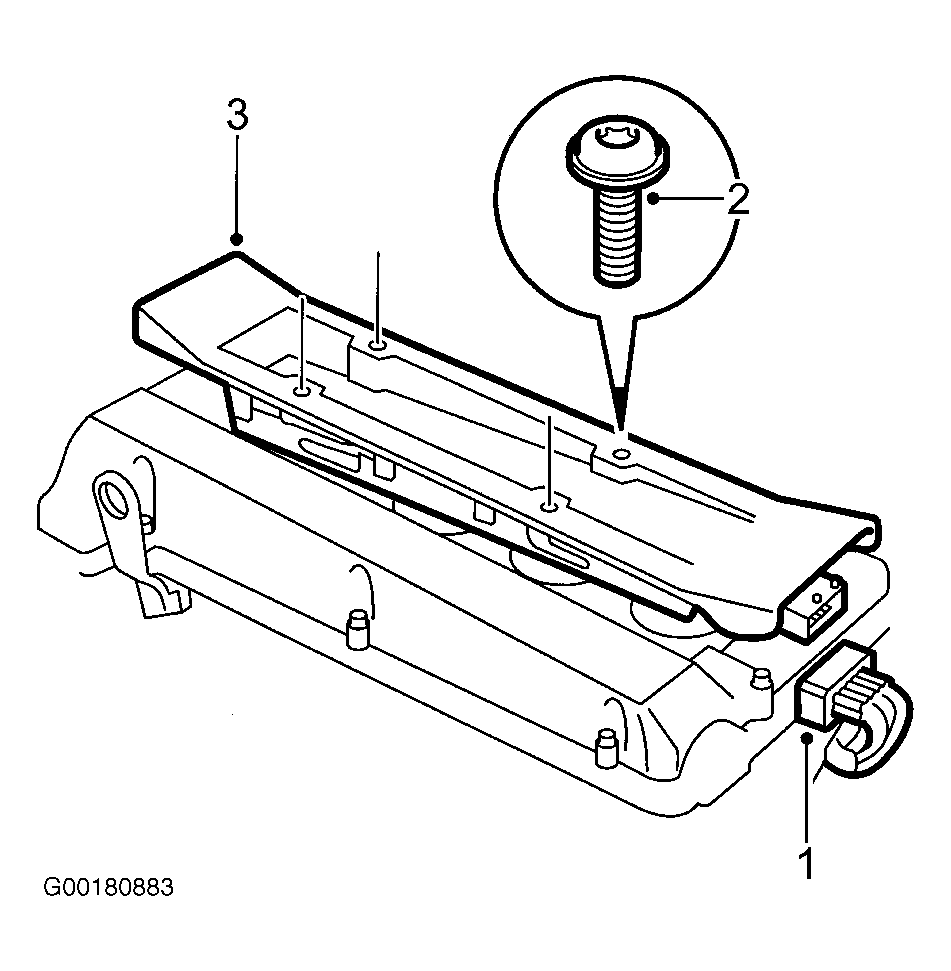 3
2
1
G00180883