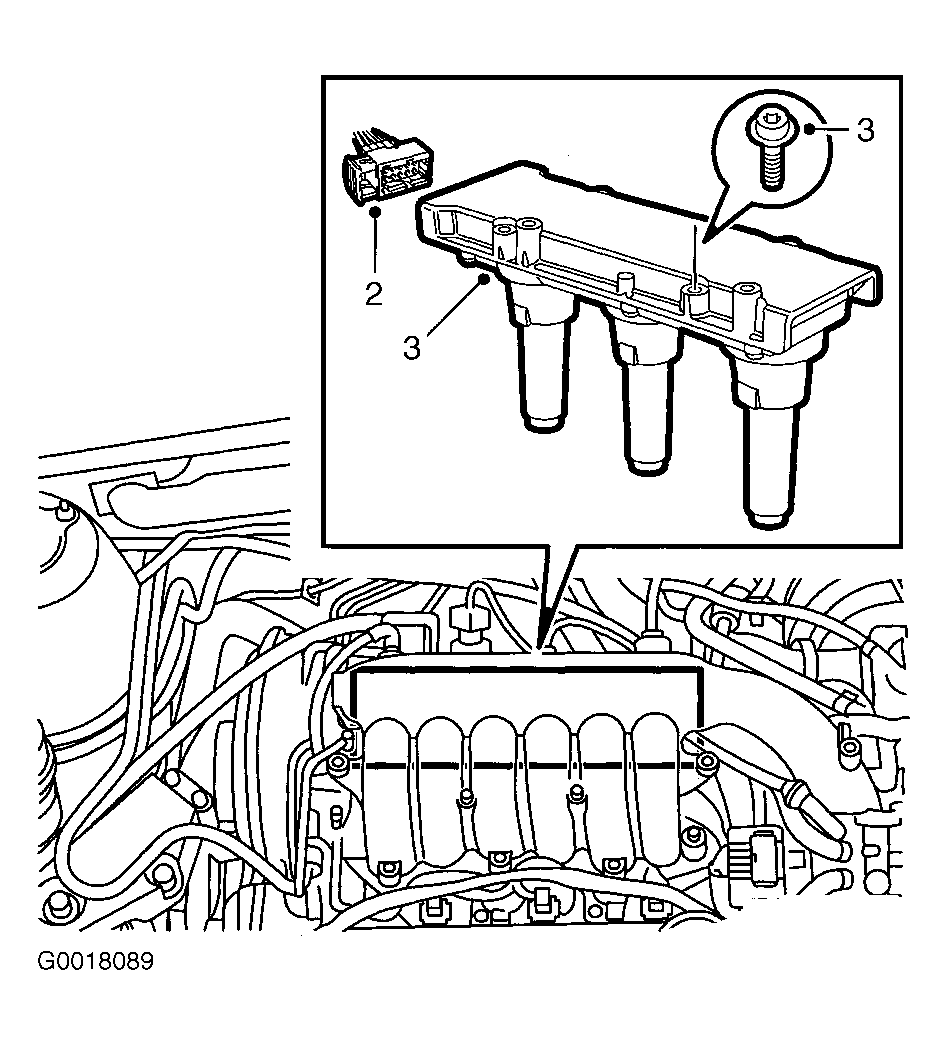 3
2
3
G0018089