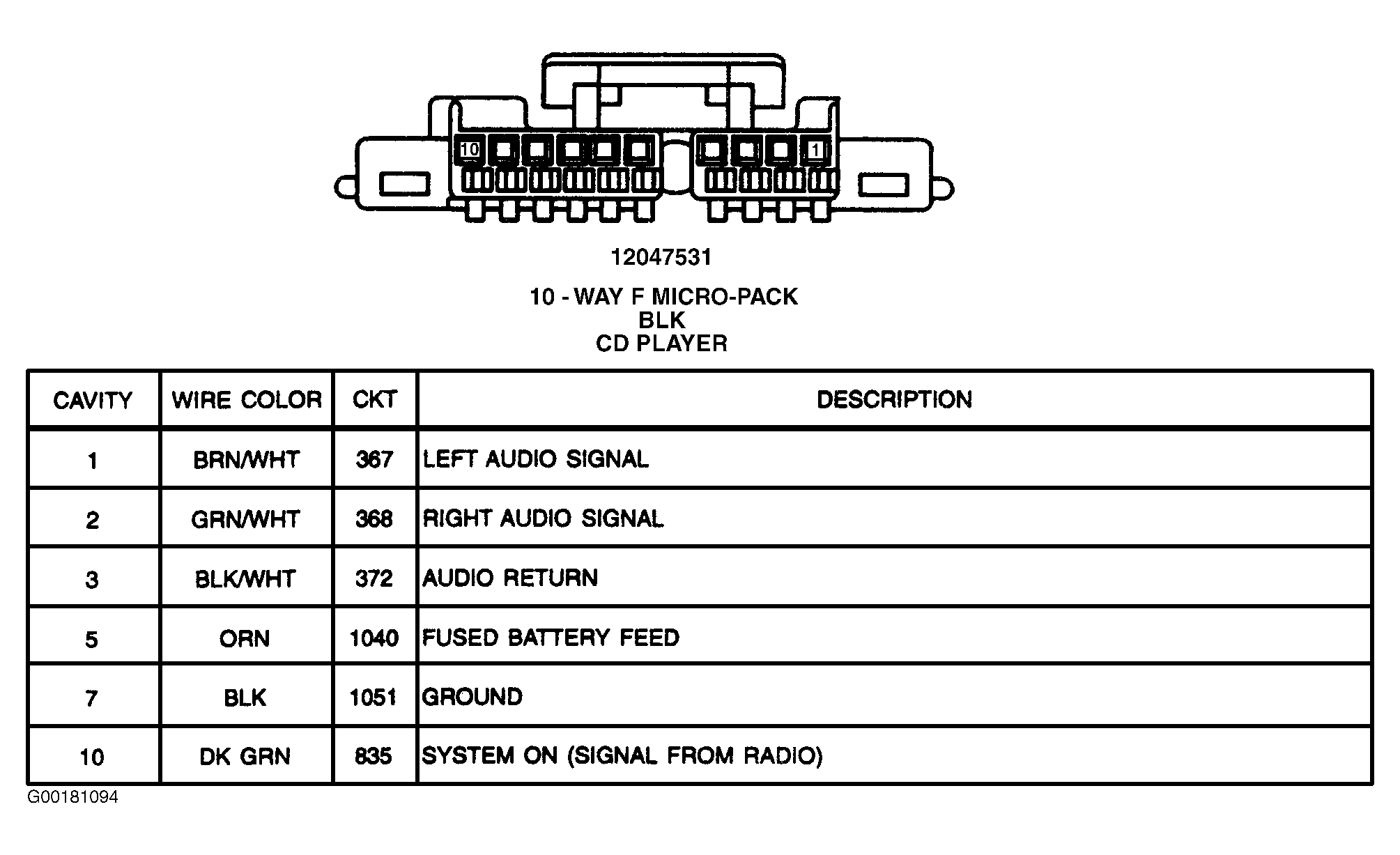 10

1

12047531

10 - WAY F MICRO-PACK
BLK
CD PLAYER

| CAVITY | WIRE COLOR | CKT | DESCRIPTION |
|---|---|---|---|
| 1 | BRN/WHT | 367 | LEFT AUDIO SIGNAL |
| 2 | GRN/WHT | 368 | RIGHT AUDIO SIGNAL |
| 3 | BLK/WHT | 372 | AUDIO RETURN |
| 5 | ORN | 1040 | FUSED BATTERY FEED |
| 7 | BLK | 1051 | GROUND |
| 10 | DK GRN | 835 | SYSTEM ON (SIGNAL FROM RADIO) |

G00181094