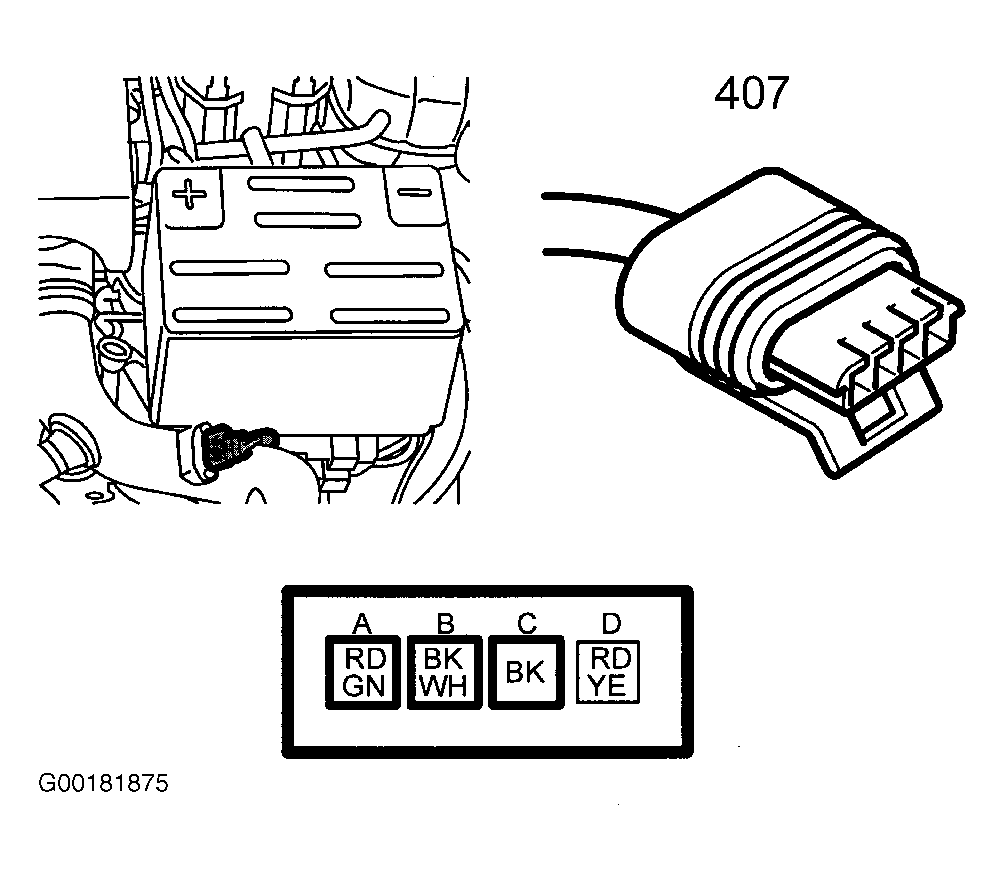 407

+ −

A B C D
RD GN
BK WH
BK
RD YE

G00181875