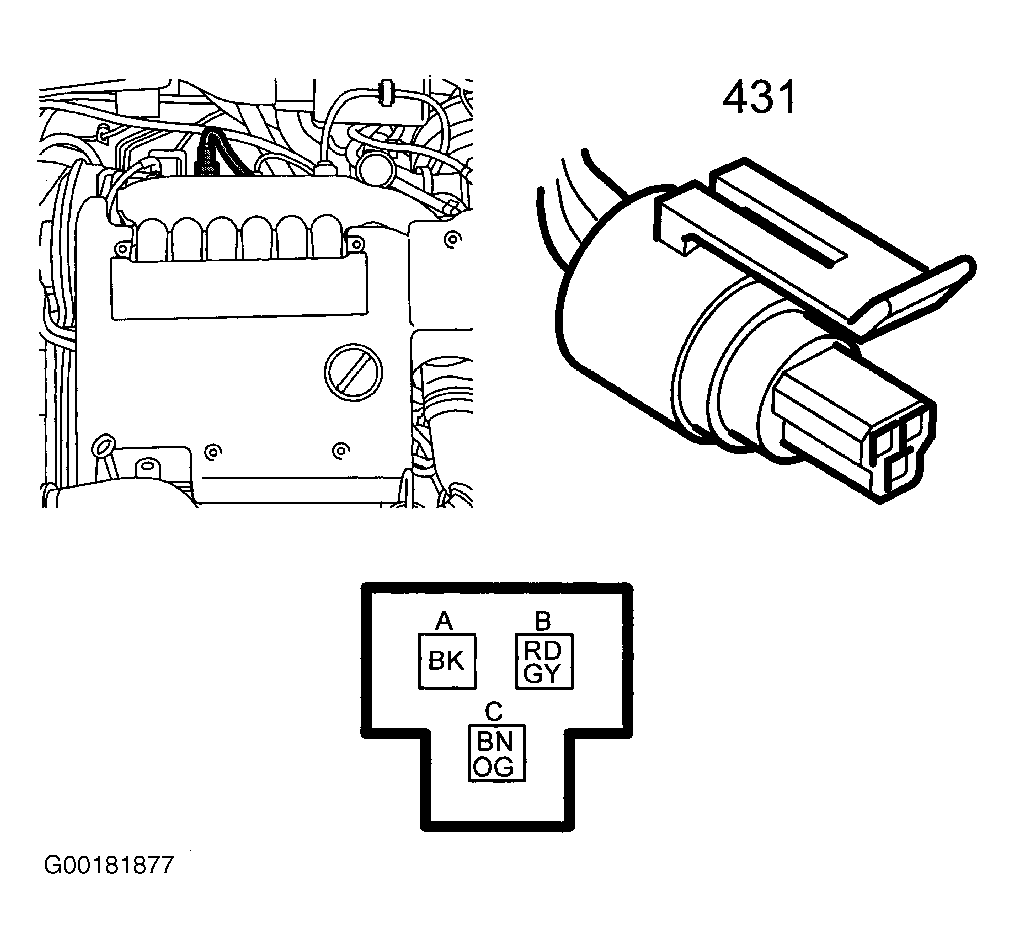 431

A
BK

B
RD
GY

C
BN
OG

G00181877