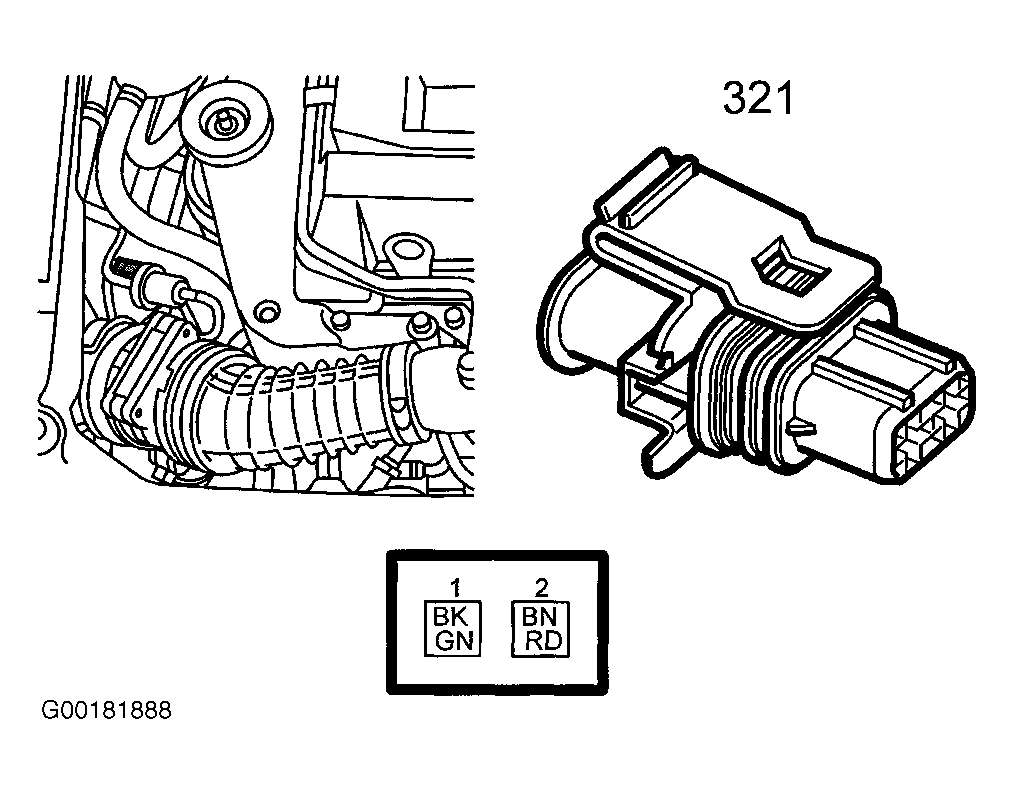 321

1
BK
GN

2
BN
RD

G00181888