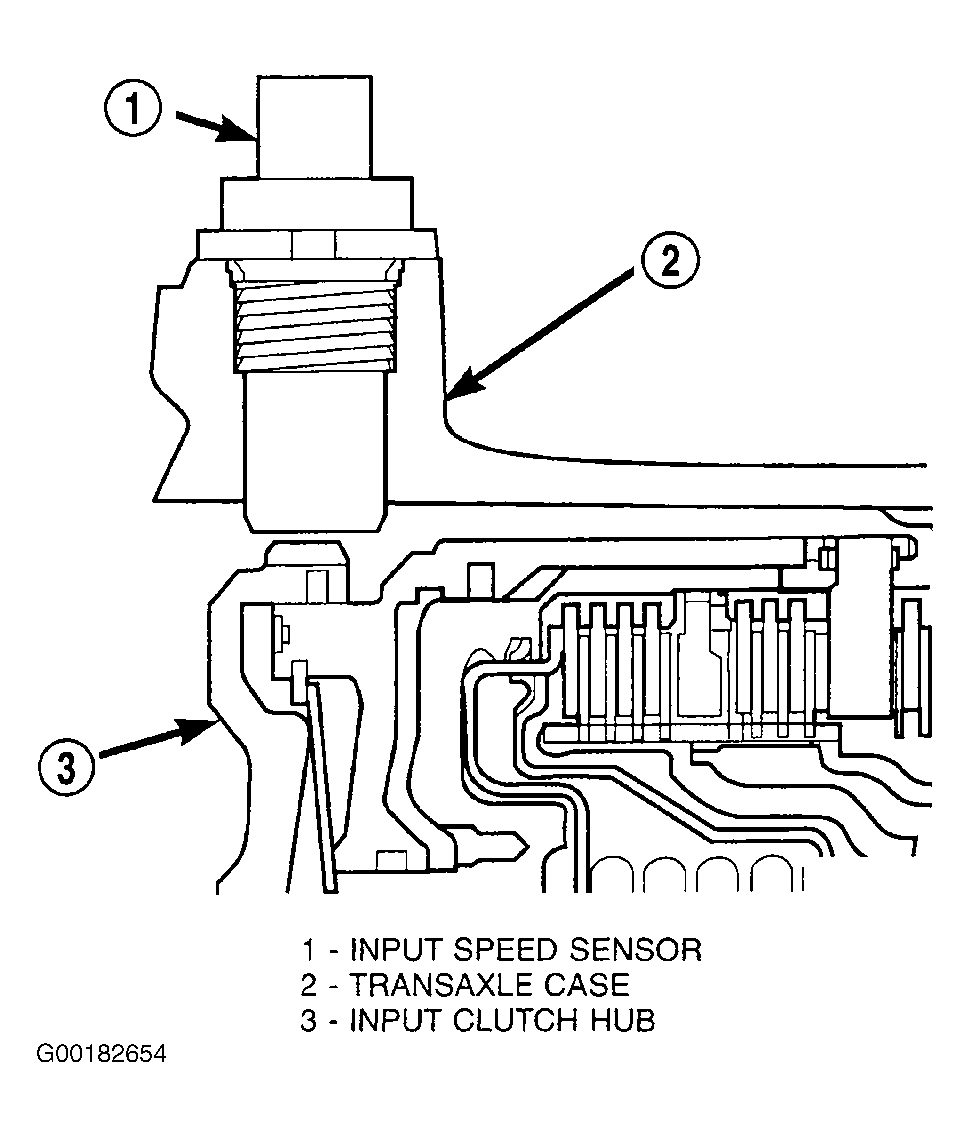 1

2

3

1 - INPUT SPEED SENSOR
2 - TRANSAXLE CASE
3 - INPUT CLUTCH HUB

G00182654