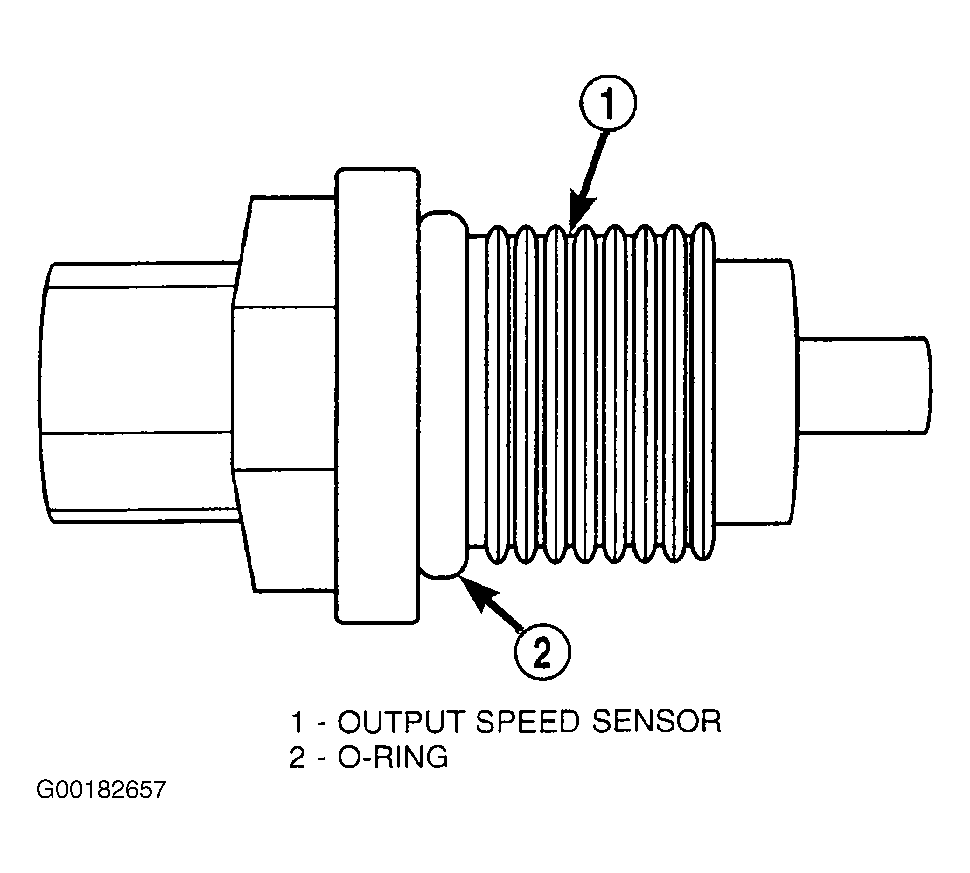 1

2

1 - OUTPUT SPEED SENSOR
2 - O-RING

G00182657