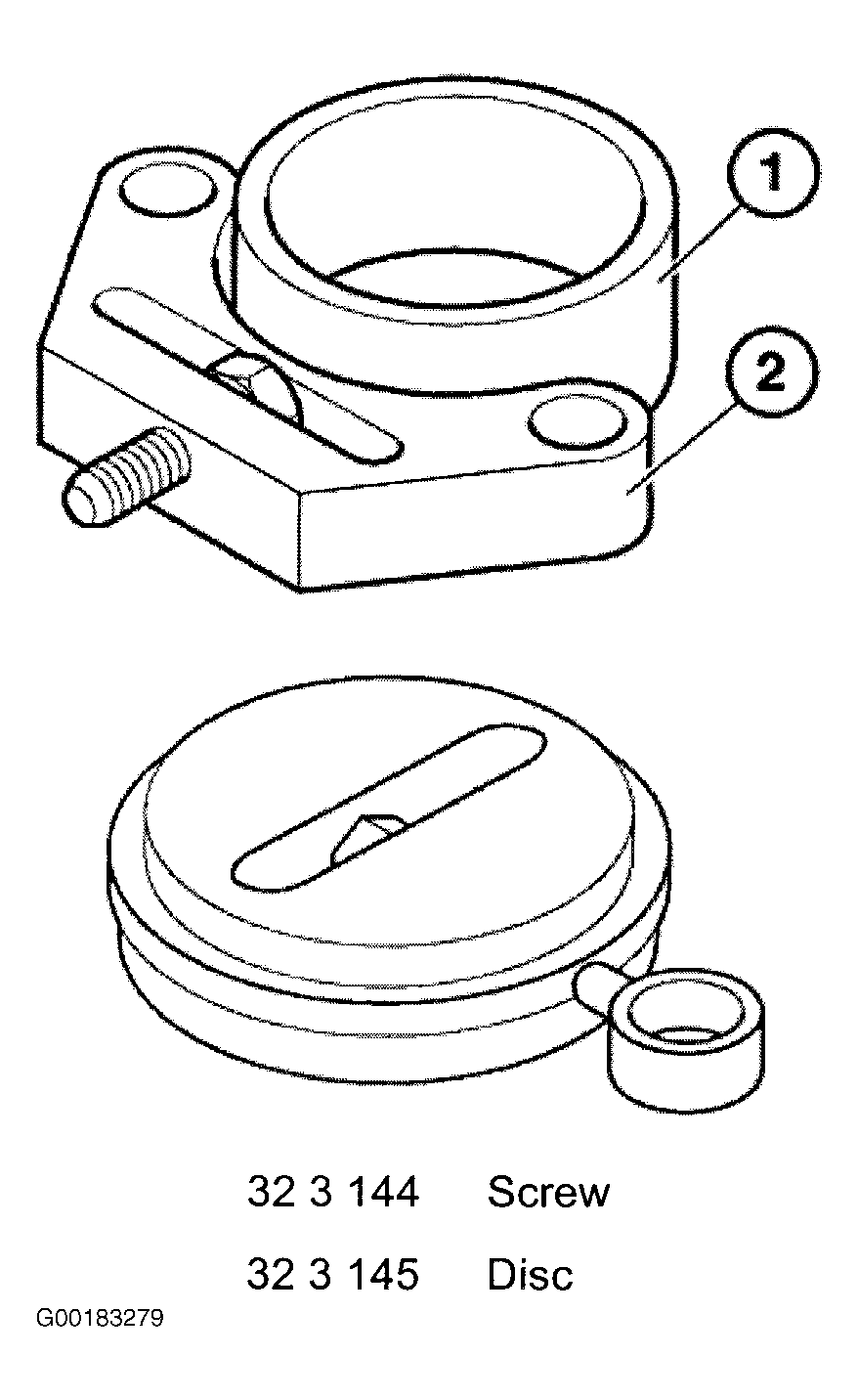 1

2

32 3 144 Screw

32 3 145 Disc

G00183279