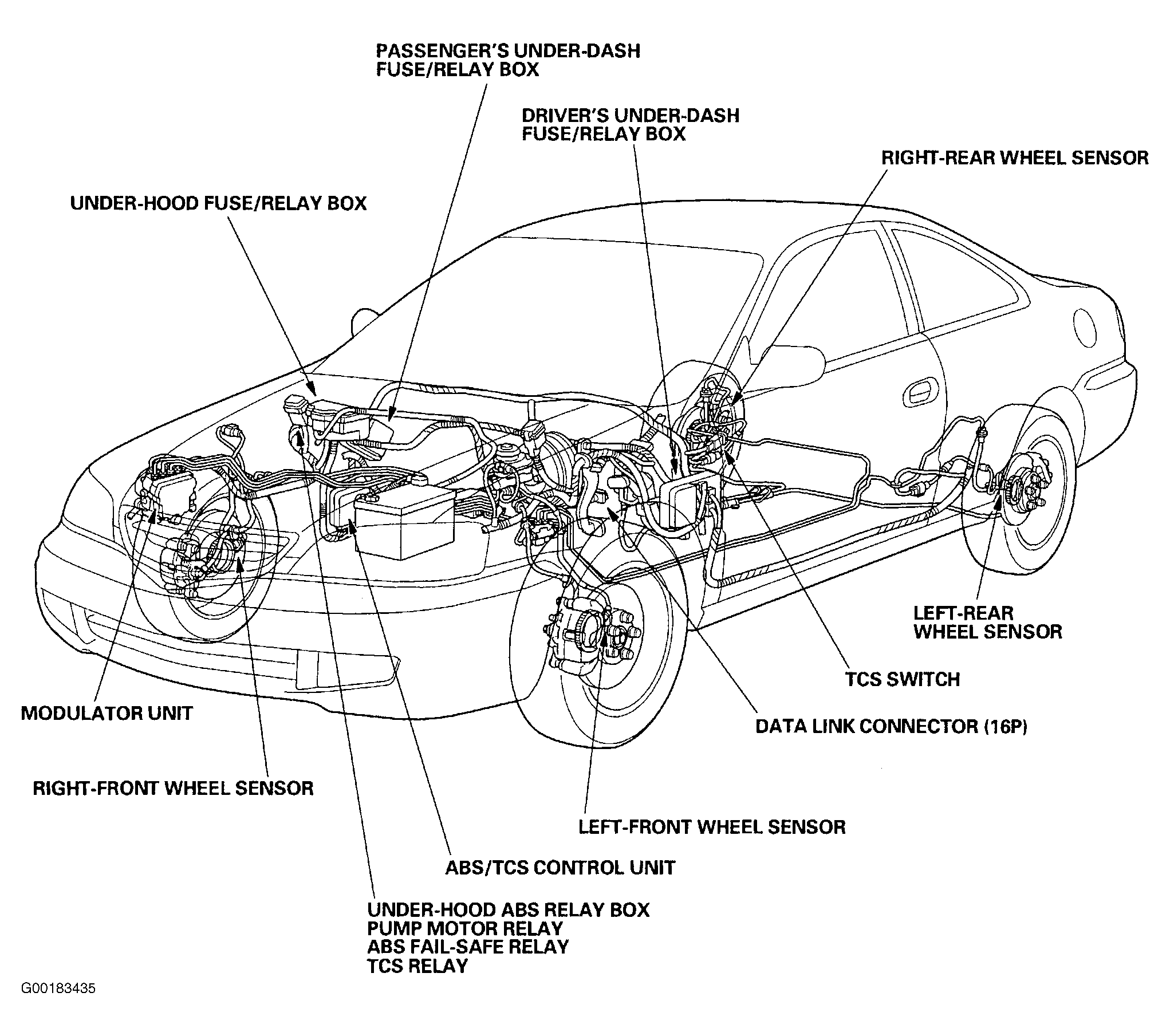 PASSENGER'S UNDER-DASH
FUSE/RELAY BOX

DRIVER'S UNDER-DASH
FUSE/RELAY BOX

RIGHT-REAR WHEEL SENSOR

UNDER-HOOD FUSE/RELAY BOX

LEFT-REAR
WHEEL SENSOR

TCS SWITCH

MODULATOR UNIT

DATA LINK CONNECTOR (16P)

RIGHT-FRONT WHEEL SENSOR

LEFT-FRONT WHEEL SENSOR

ABS/TCS CONTROL UNIT

UNDER-HOOD ABS RELAY BOX
PUMP MOTOR RELAY
ABS FAIL-SAFE RELAY
TCS RELAY

G00183435