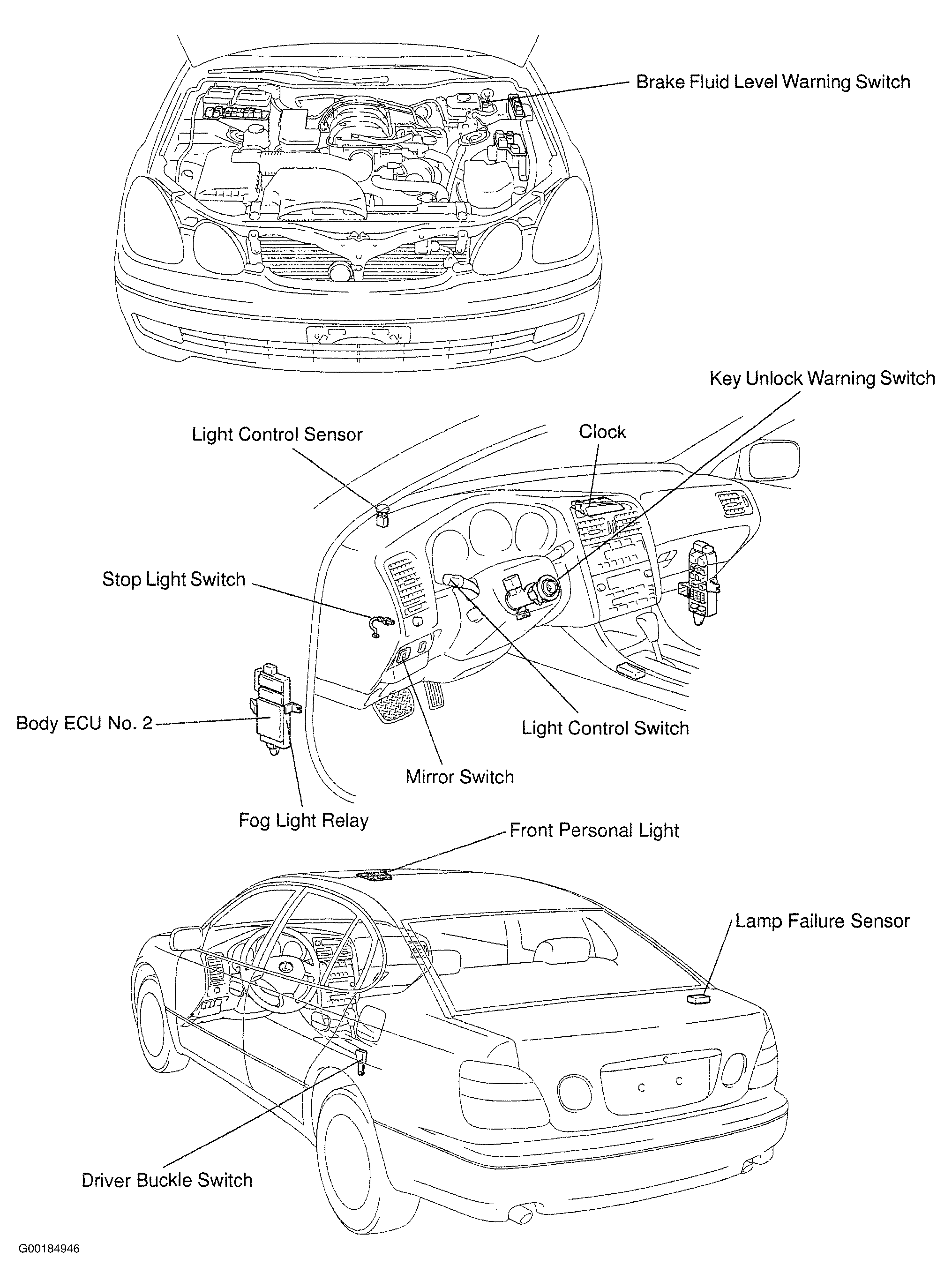 Brake Fluid Level Warning Switch

Key Unlock Warning Switch

Light Control Sensor

Clock

Stop Light Switch

Body ECU No. 2

Light Control Switch

Mirror Switch

Fog Light Relay

Front Personal Light

Lamp Failure Sensor

Driver Buckle Switch

G00184946