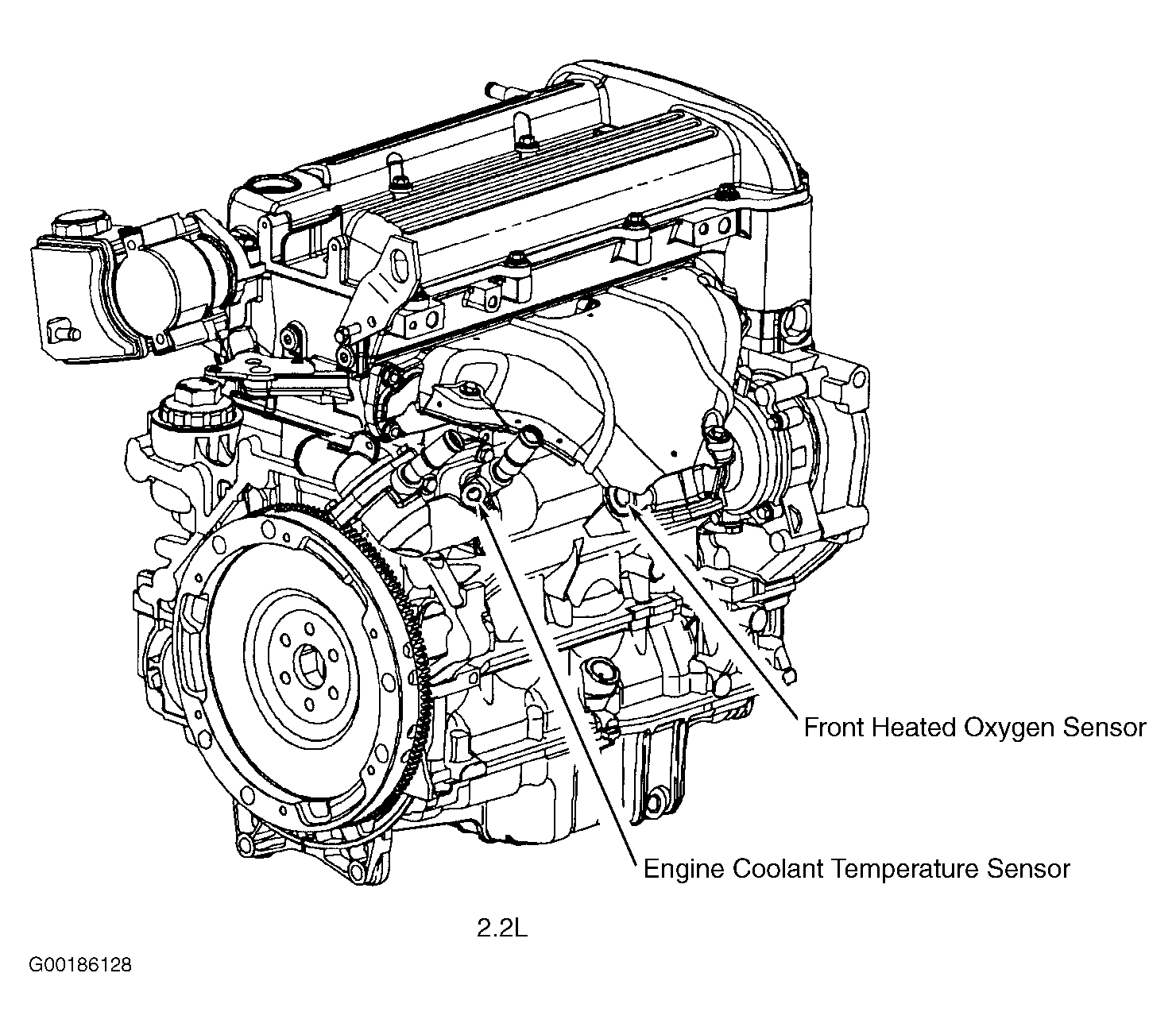 Front Heated Oxygen Sensor

Engine Coolant Temperature Sensor

2.2L

G00186128