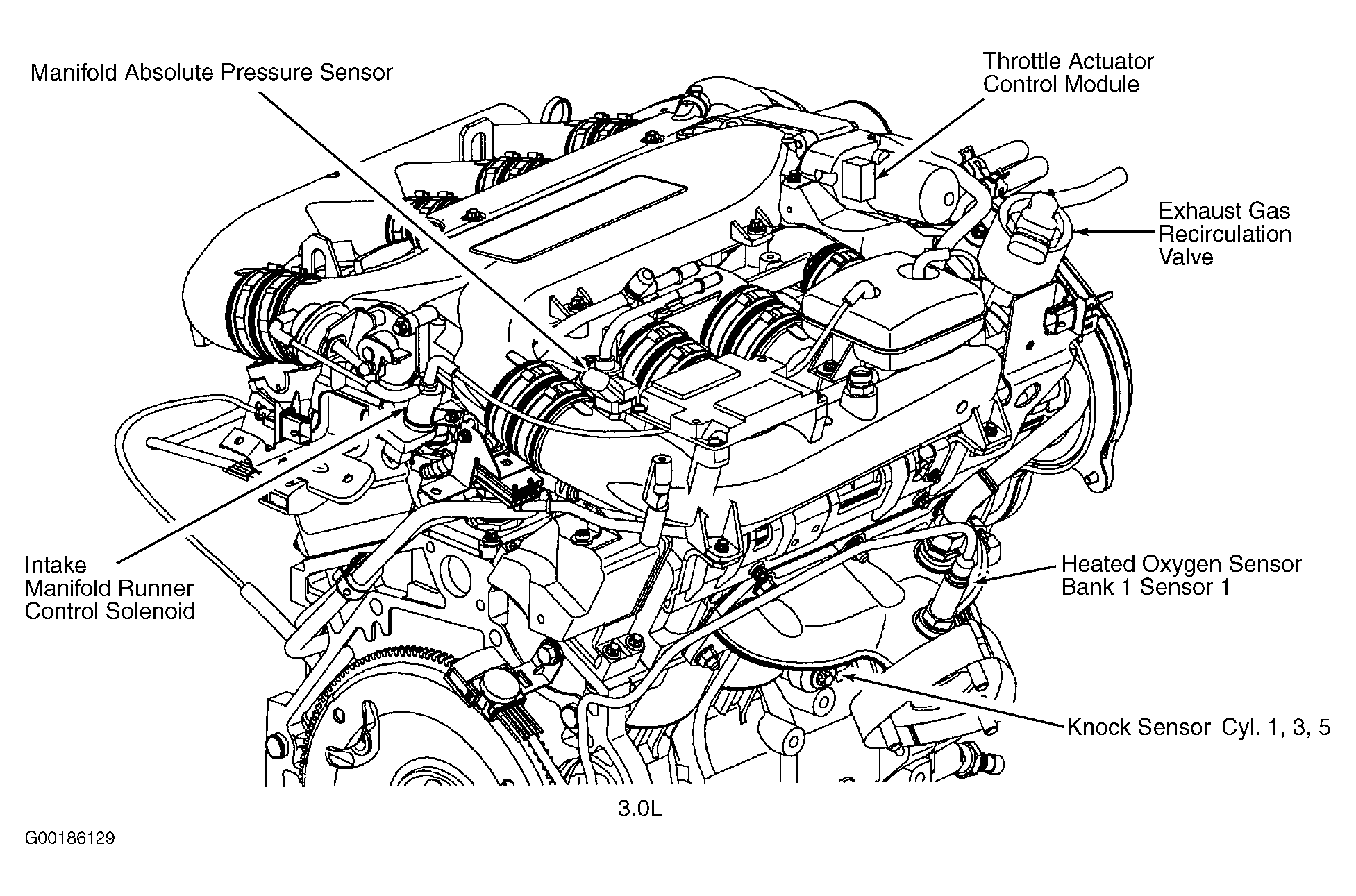 Manifold Absolute Pressure Sensor

Throttle Actuator
Control Module

Exhaust Gas
Recirculation
Valve

Intake
Manifold Runner
Control Solenoid

Heated Oxygen Sensor
Bank 1 Sensor 1

Knock Sensor Cyl. 1, 3, 5

3.0L

G00186129