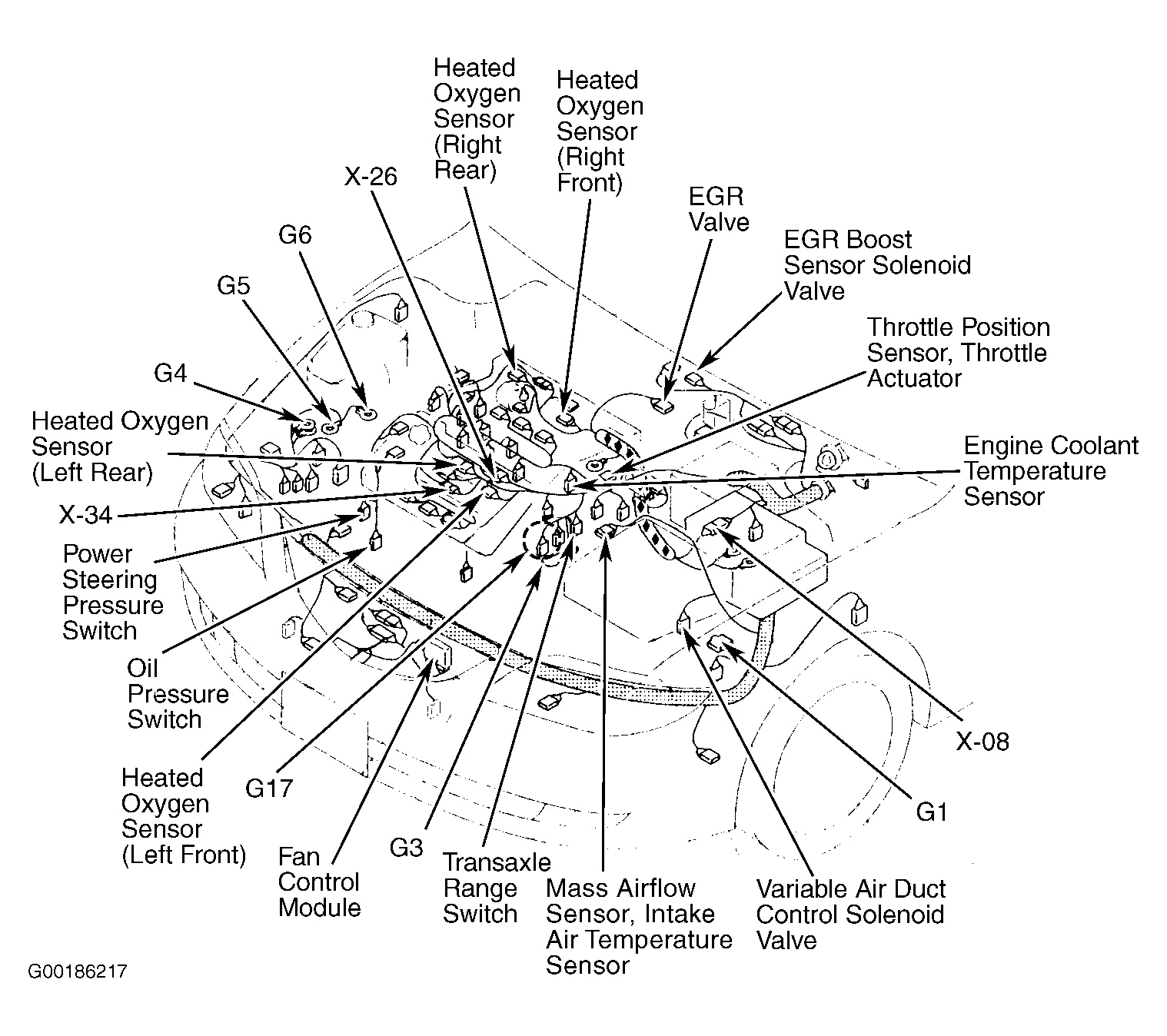 Heated Oxygen Sensor (Right Rear)

Heated Oxygen Sensor (Right Front)

X-26

EGR Valve

EGR Boost Sensor Solenoid Valve

G6

G5

Throttle Position Sensor, Throttle Actuator

G4

Heated Oxygen Sensor (Left Rear)

Engine Coolant Temperature Sensor

X-34

Power Steering Pressure Switch

Oil Pressure Switch

X-08

Heated Oxygen Sensor (Left Front)

G17

G1

Fan Control Module

G3

Transaxle Range Switch

Mass Airflow Sensor, Intake Air Temperature Sensor

Variable Air Duct Control Solenoid Valve

G00186217