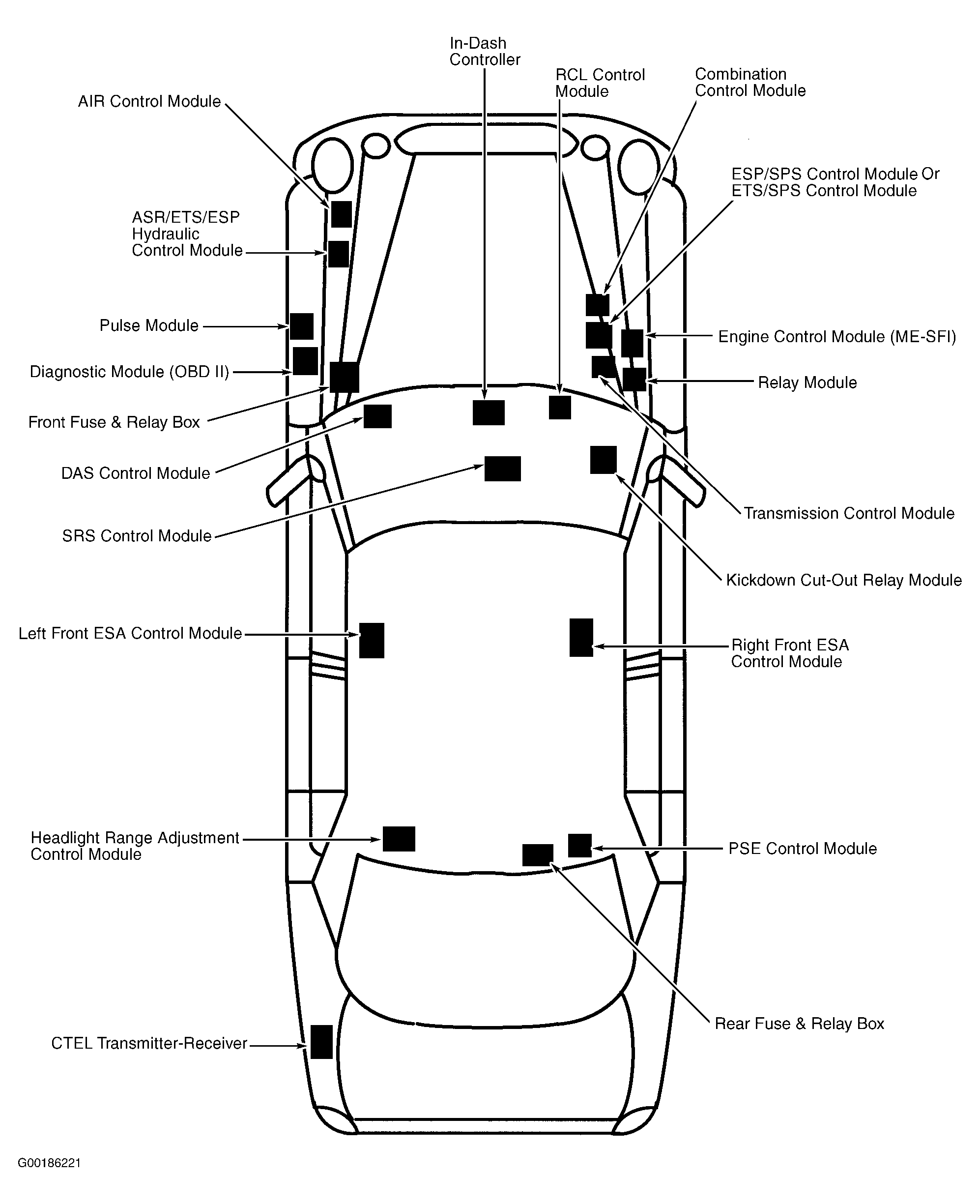 In-Dash Controller

RCL Control Module

Combination Control Module

AIR Control Module

ESP/SPS Control Module Or ETS/SPS Control Module

ASR/ETS/ESP Hydraulic Control Module

Pulse Module

Engine Control Module (ME-SFI)

Diagnostic Module (OBD II)

Relay Module

Front Fuse & Relay Box

DAS Control Module

Transmission Control Module

SRS Control Module

Kickdown Cut-Out Relay Module

Left Front ESA Control Module

Right Front ESA Control Module

Headlight Range Adjustment Control Module

PSE Control Module

Rear Fuse & Relay Box

CTEL Transmitter-Receiver

G00186221