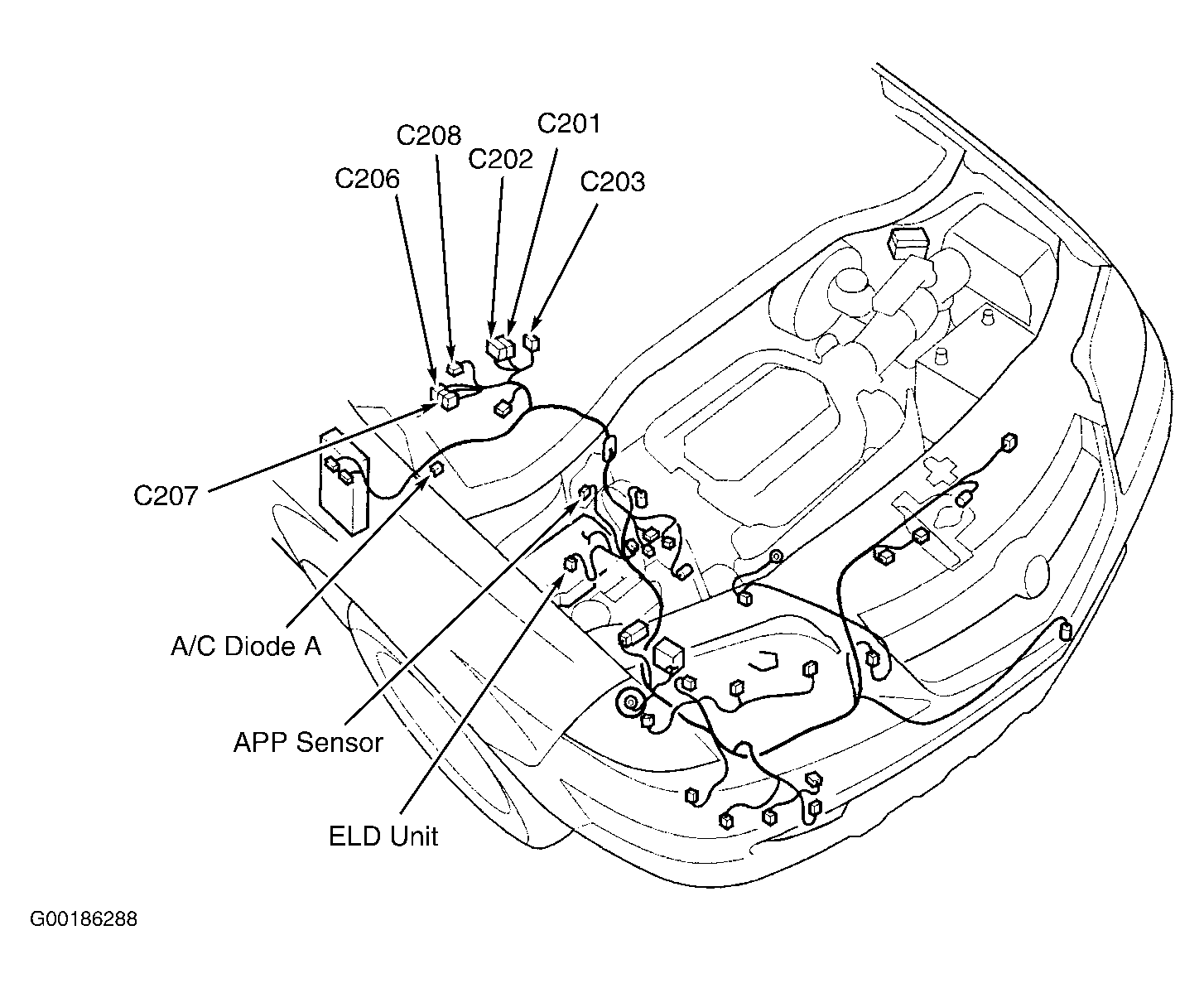 C201
C208
C202
C206
C203
C207
A/C Diode A
APP Sensor
ELD Unit
G00186288