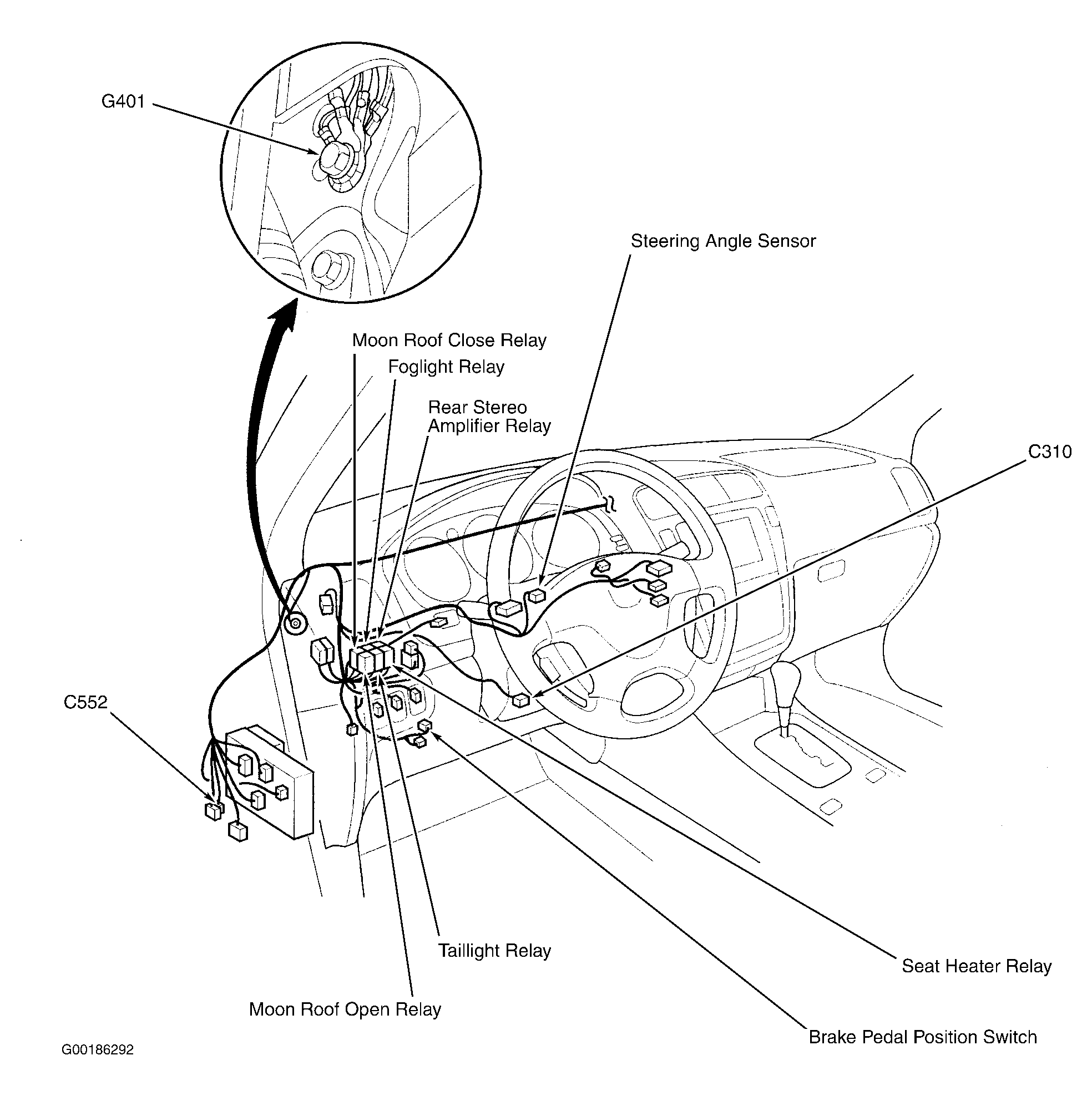 G401

Steering Angle Sensor

Moon Roof Close Relay

Foglight Relay

Rear Stereo Amplifier Relay

C310

C552

Taillight Relay

Seat Heater Relay

Moon Roof Open Relay

Brake Pedal Position Switch

G00186292