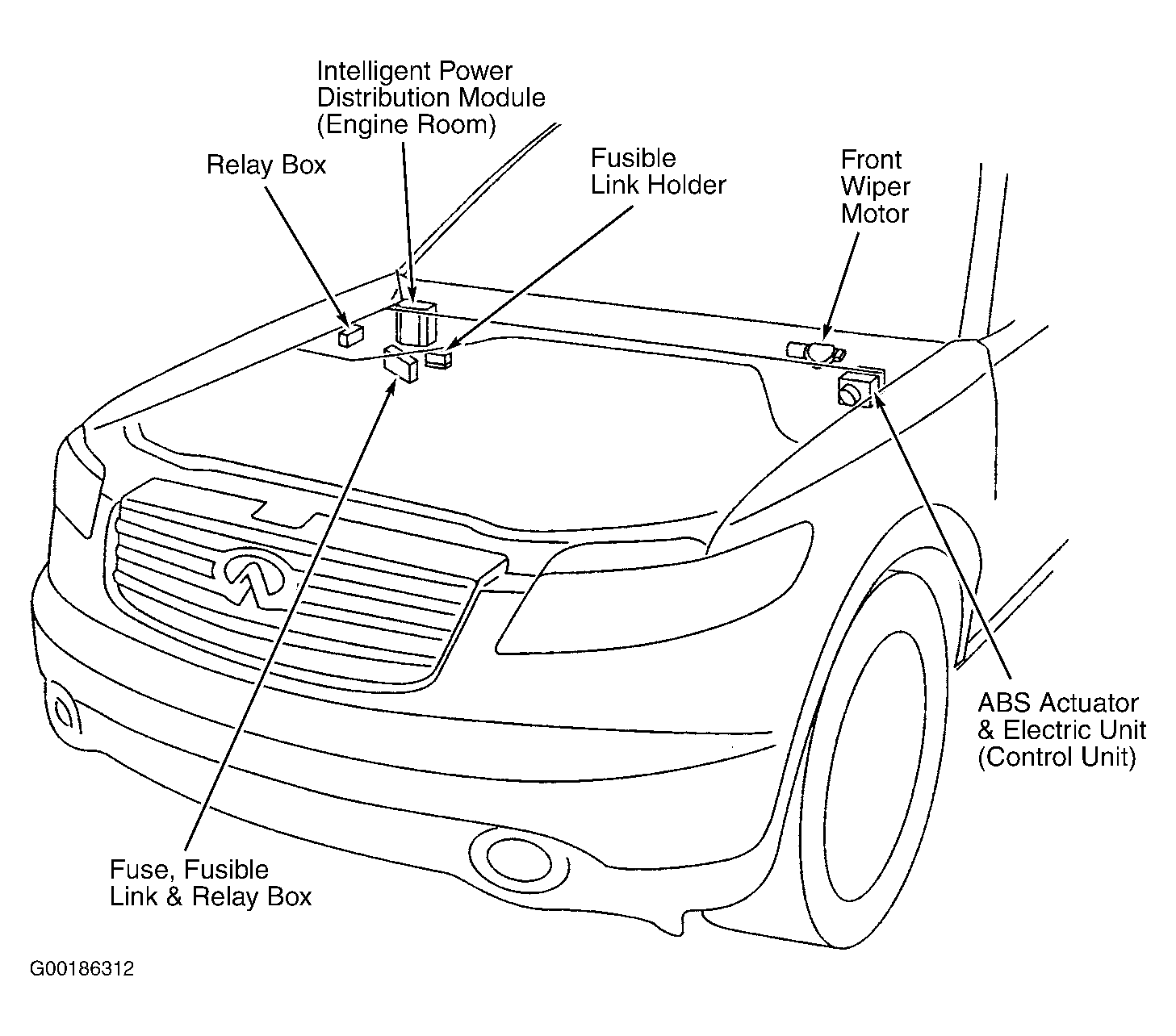 Intelligent Power Distribution Module (Engine Room)

Relay Box

Fusible Link Holder

Front Wiper Motor

ABS Actuator & Electric Unit (Control Unit)

Fuse, Fusible Link & Relay Box

G00186312