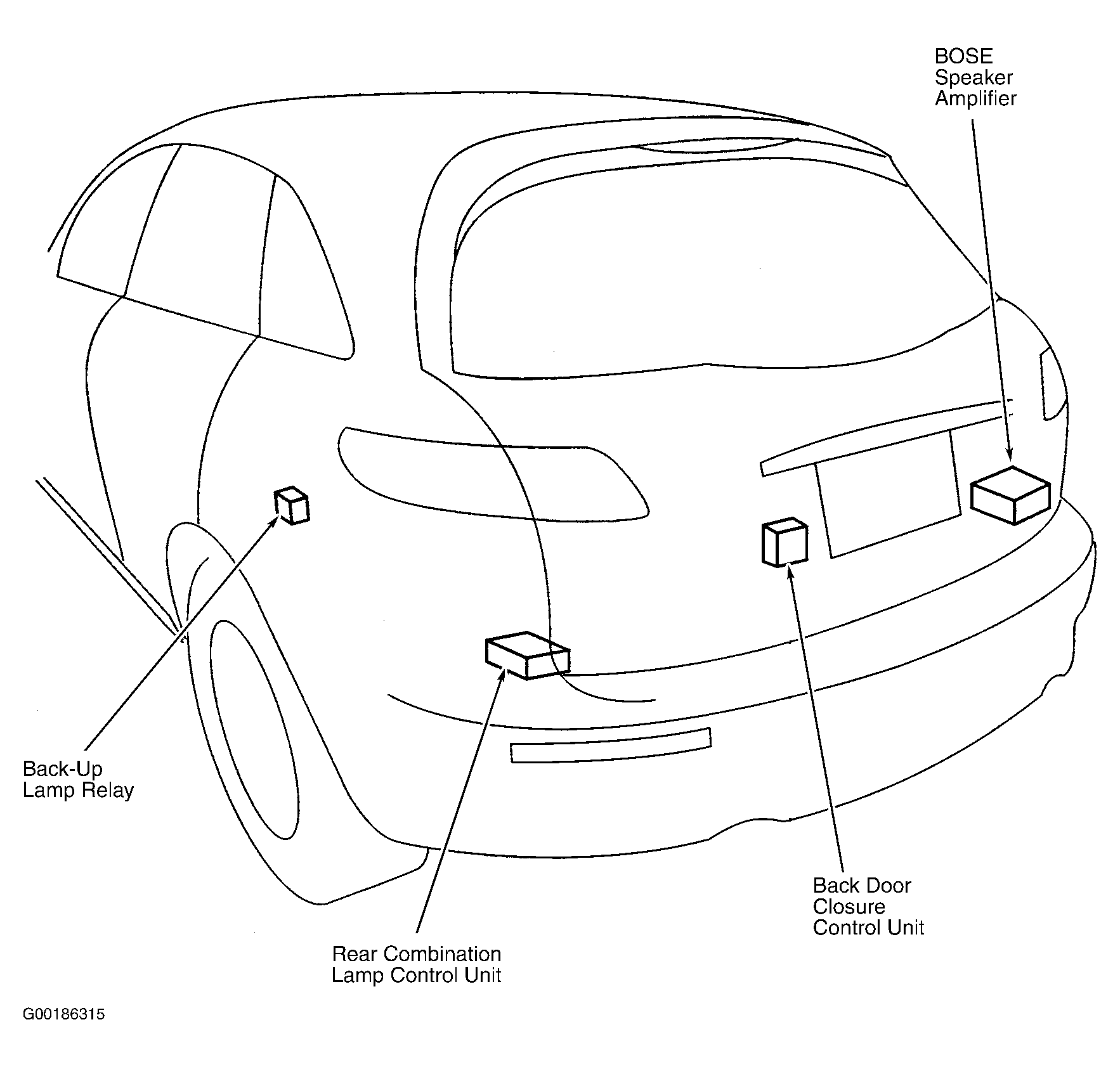 BOSE Speaker Amplifier

Back-Up Lamp Relay

Back Door Closure Control Unit

Rear Combination Lamp Control Unit

G00186315