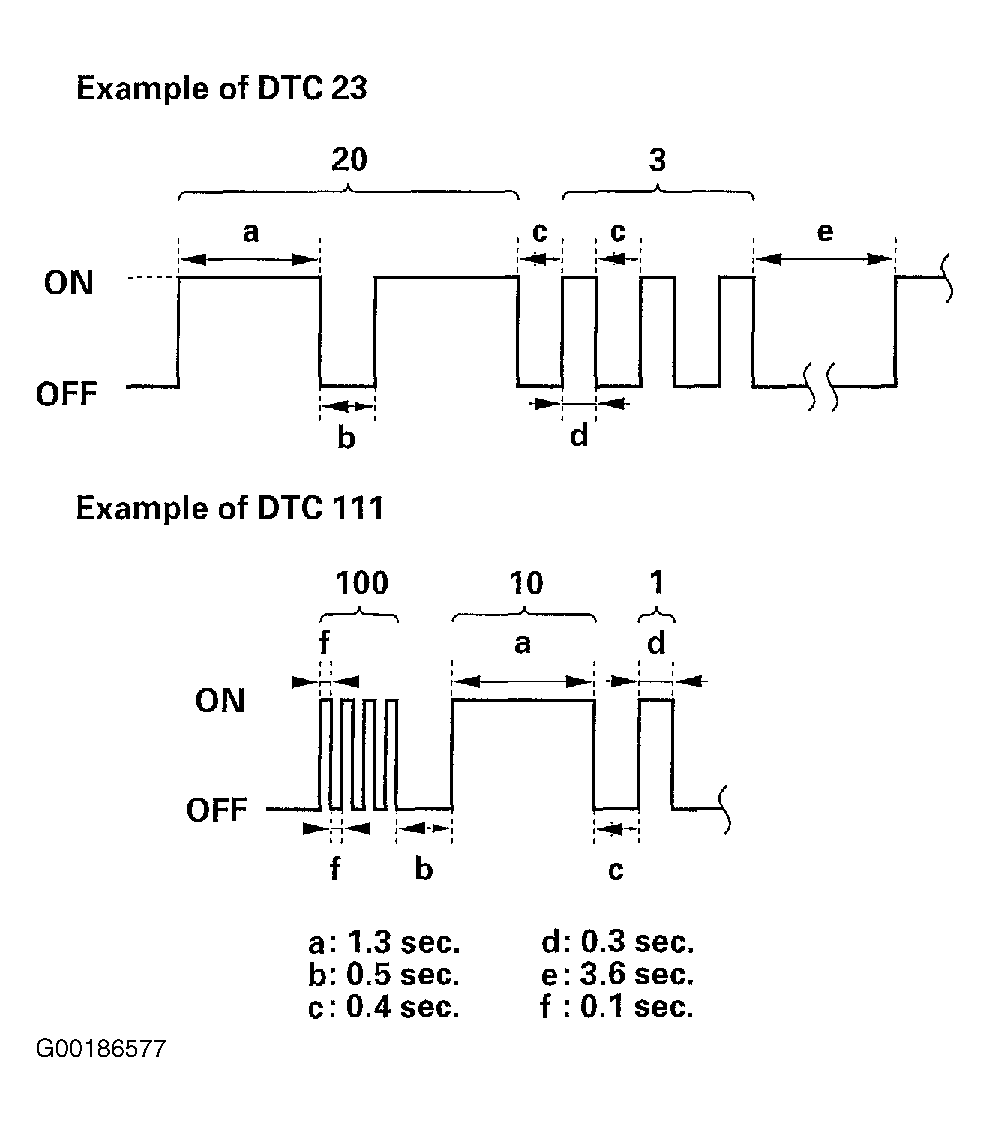 Example of DTC 23

20

3

a

c

c

e

ON

OFF

b

d

Example of DTC 111

100

10

1

f

a

d

ON

OFF

f

b

c

a: 1.3 sec.
b: 0.5 sec.
c: 0.4 sec.

d: 0.3 sec.
e: 3.6 sec.
f : 0.1 sec.

G00186577