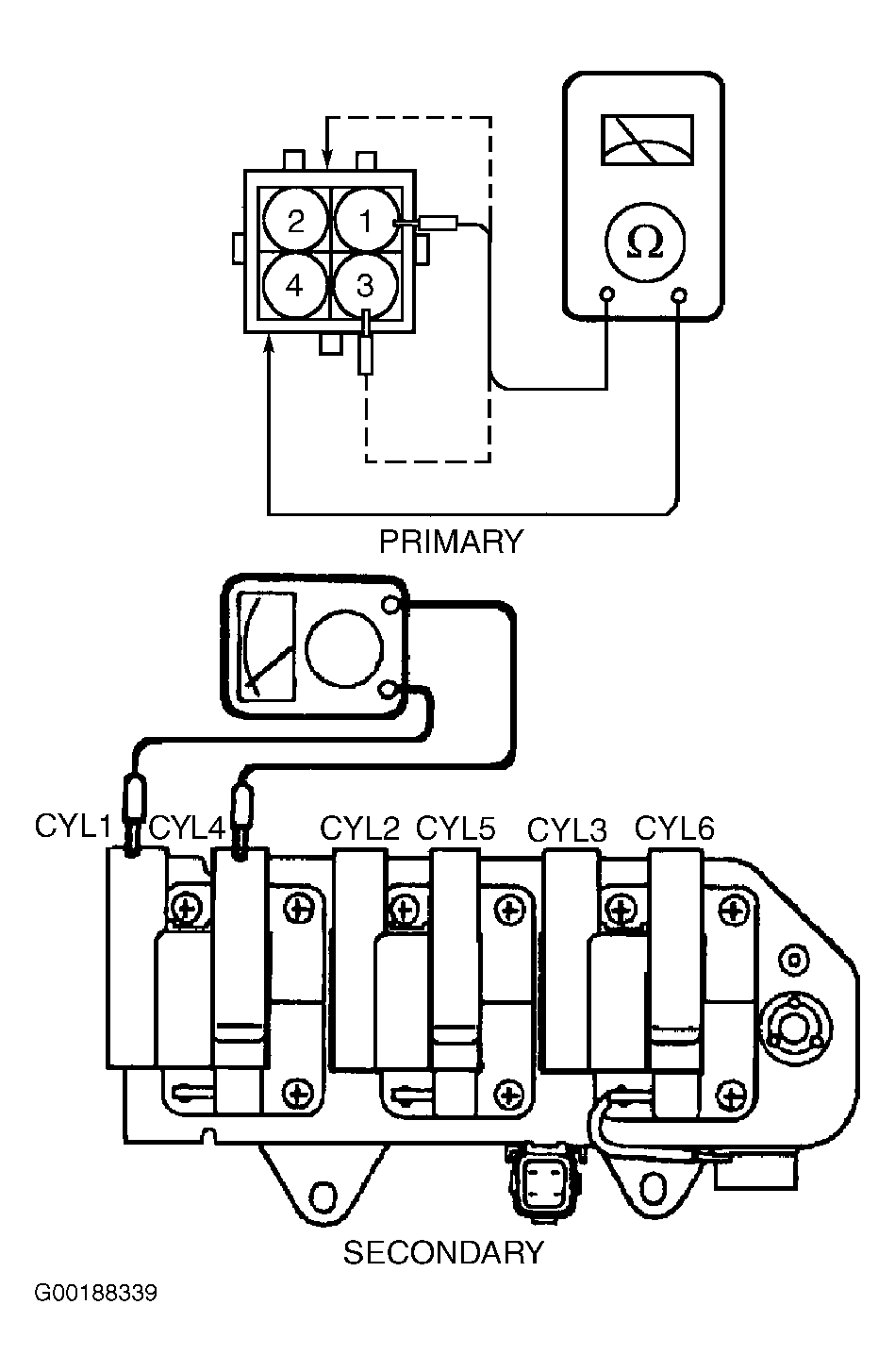 2
1
4
3
Ω
PRIMARY
CYL1 CYL4 CYL2 CYL5 CYL3 CYL6
SECONDARY
G00188339