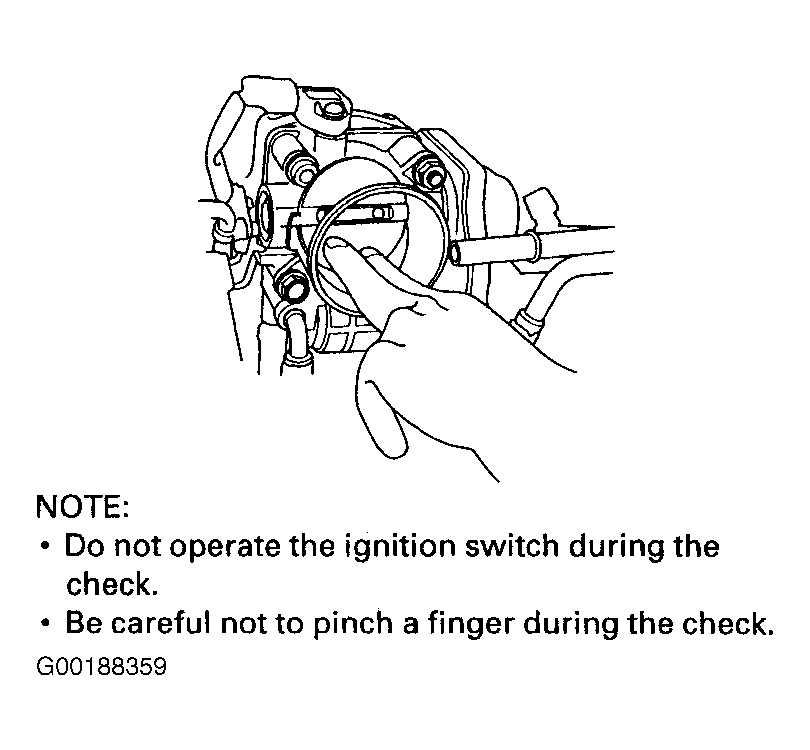 NOTE:

• Do not operate the ignition switch during the check.
• Be careful not to pinch a finger during the check.

G00188359